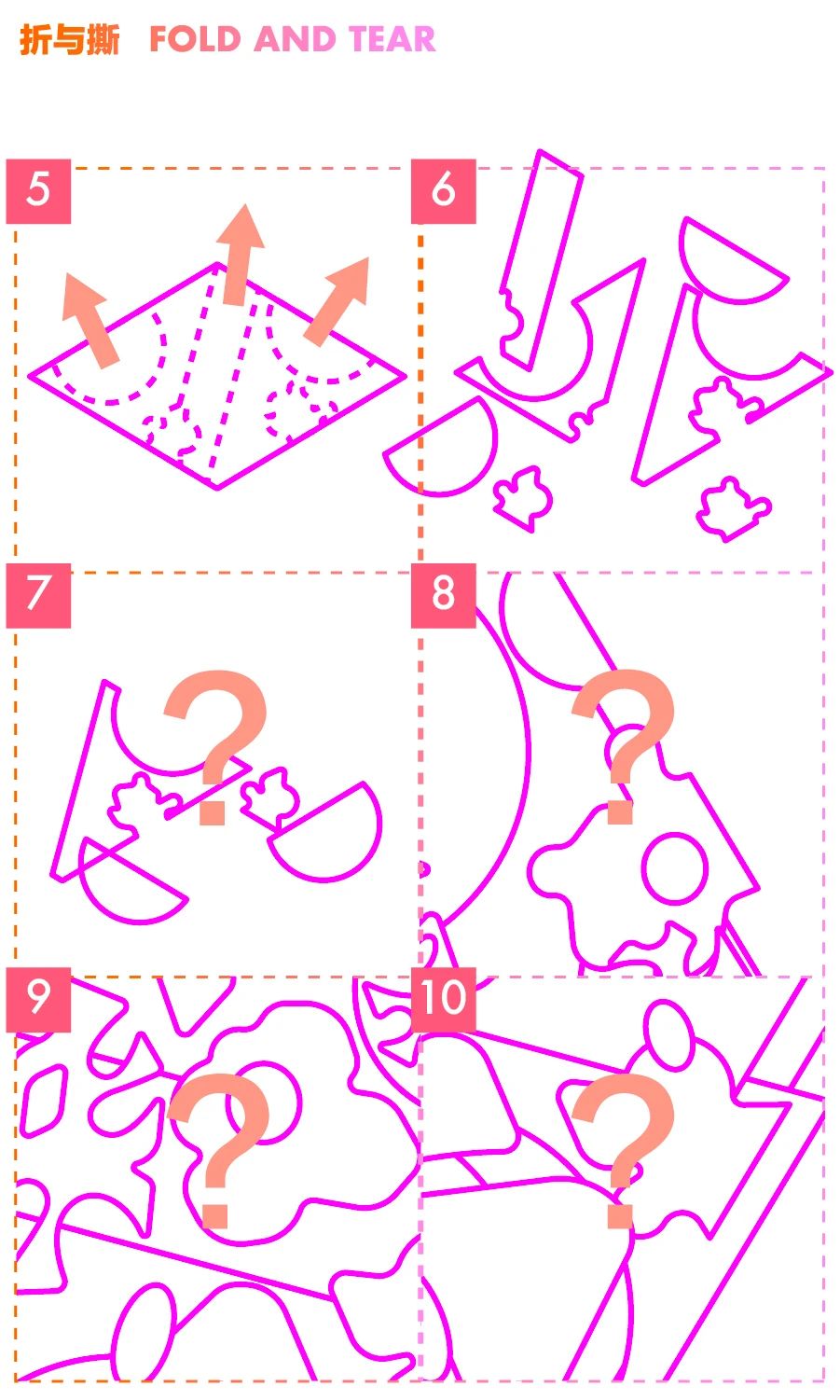 折与撕 FOLD AND TEAR

5

6

7

?

8

?

9

?

10

?