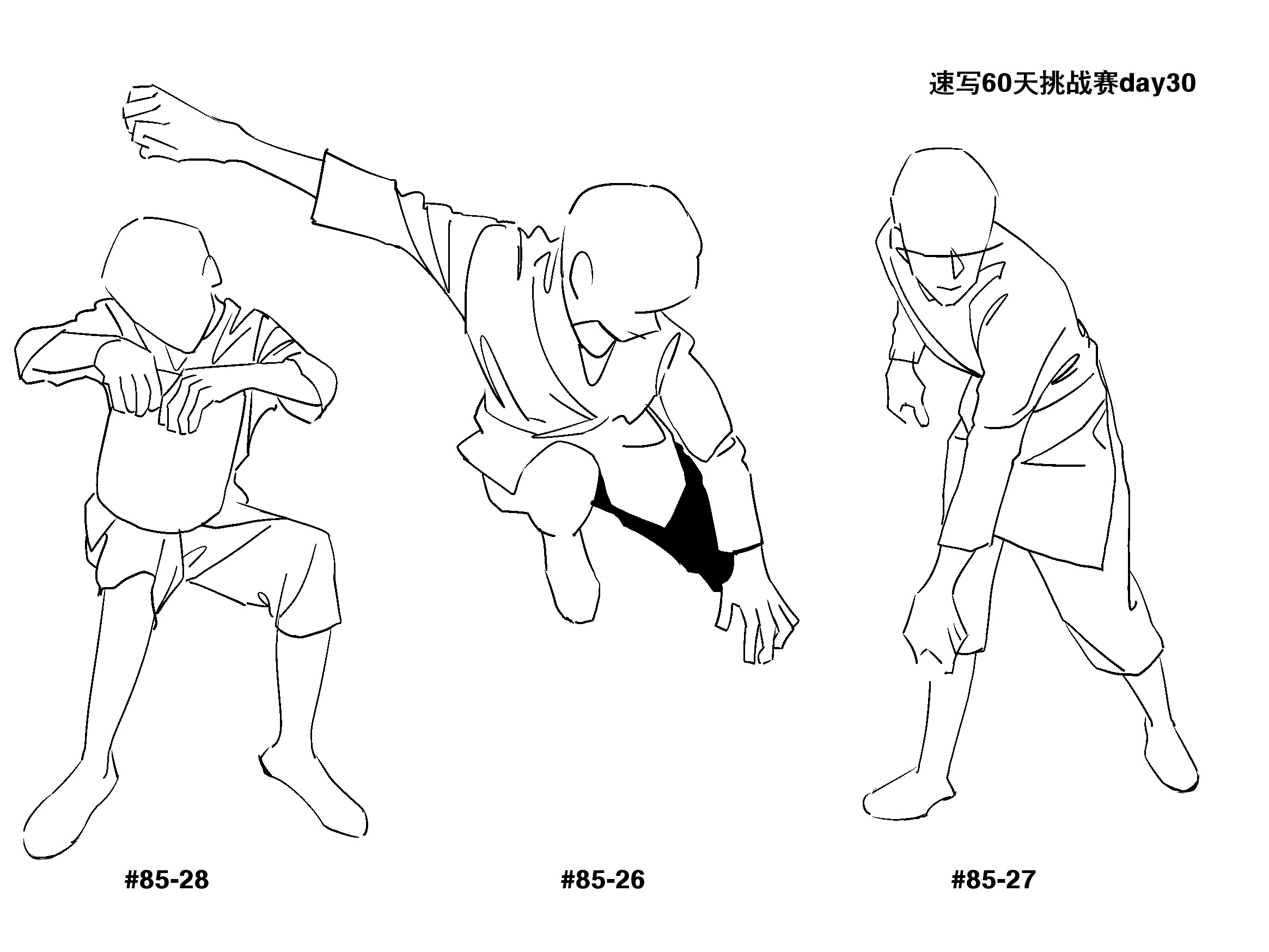 速写60天挑战赛day30

#85-28

#85-26

#85-27