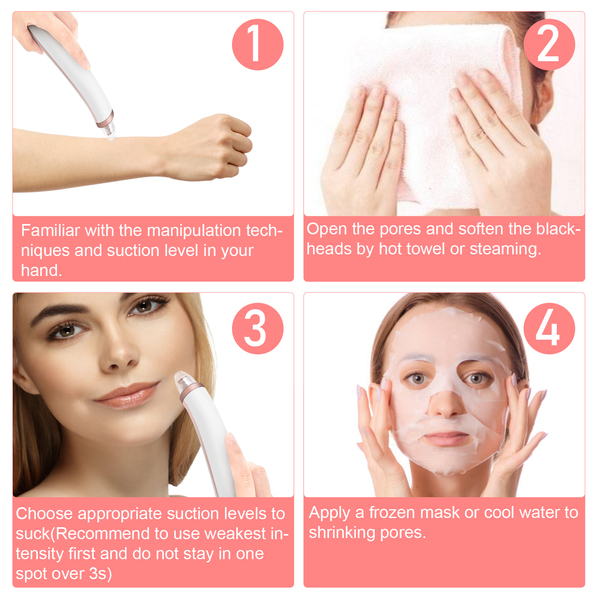 1

Familiar with the manipulation techniques and suction level in your hand.

2

Open the pores and soften the blackheads by hot towel or steaming.

3

Choose appropriate suction levels to suck(Recommend to use weakest intensity first and do not stay in one spot over 3s)

4

Apply a frozen mask or cool water to shrinking pores.