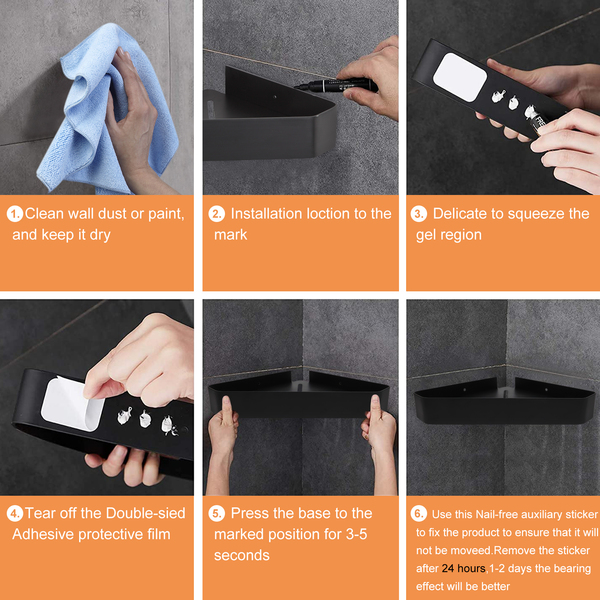 1. Clean wall dust or paint, and keep it dry

2. Installation loction to the mark

3. Delicate to squeeze the gel region

4. Tear off the Double-sied Adhesive protective film

5. Press the base to the marked position for 3-5 seconds

6. Use this Nail-free auxiliary sticker to fix the product to ensure that it will not be moveed.Remove the sticker after 24 hours,1-2 days the bearing effect will be better