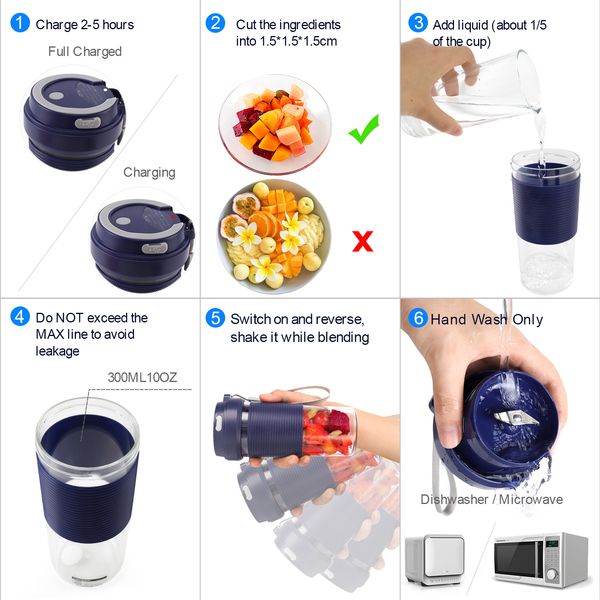 1 Charge 2-5 hours

Full Charged

Charging

2 Cut the ingredients into 1.5*1.5*1.5cm

3 Add liquid (about 1/5 of the cup)

4 Do NOT exceed the MAX line to avoid leakage

300ML10OZ

5 Switch on and reverse, shake it while blending

6 Hand Wash Only

Dishwasher / Microwave