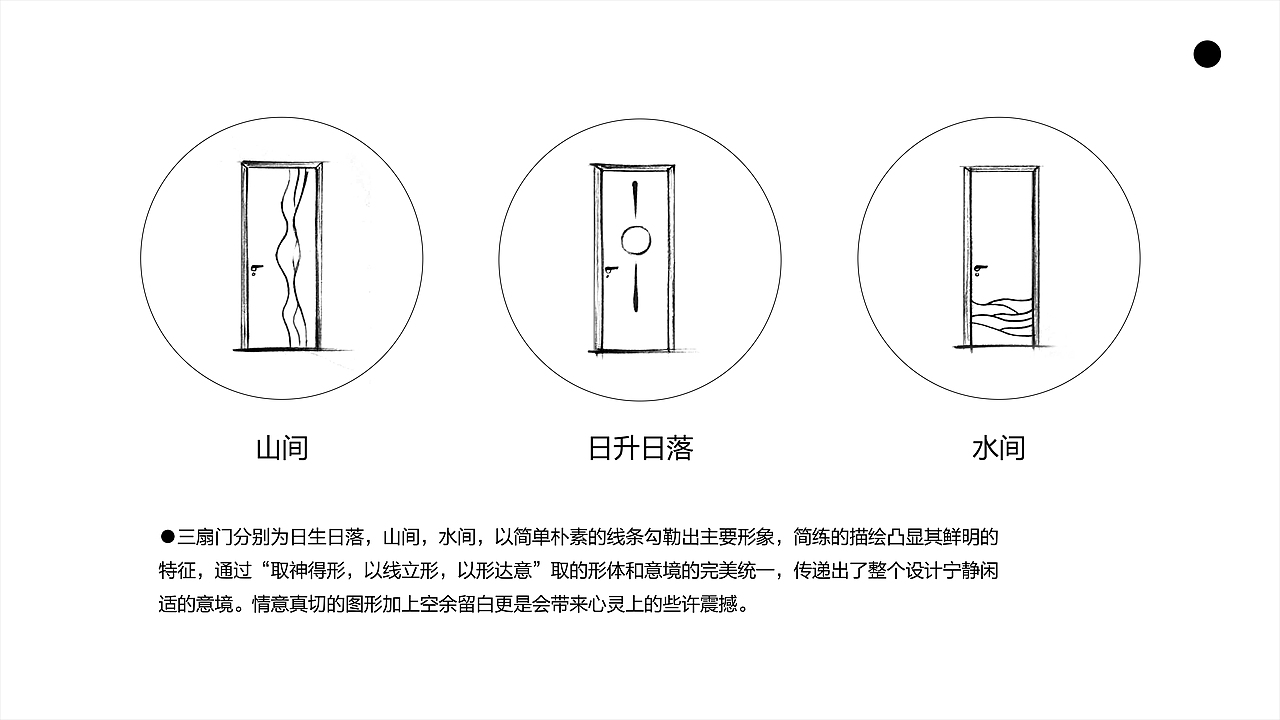 山间

日升日落

水间

●三扇门分别为日生日落，山间，水间，以简单朴素的线条勾勒出主要形象，简练的描绘凸显其鲜明的特征，通过“取神得形，以线立形，以形达意”取的形体和意境的完美统一，传递出了整个设计宁静闲适的意境。情意真切的图形加上空余留白更是会带来心灵上的些许震撼。