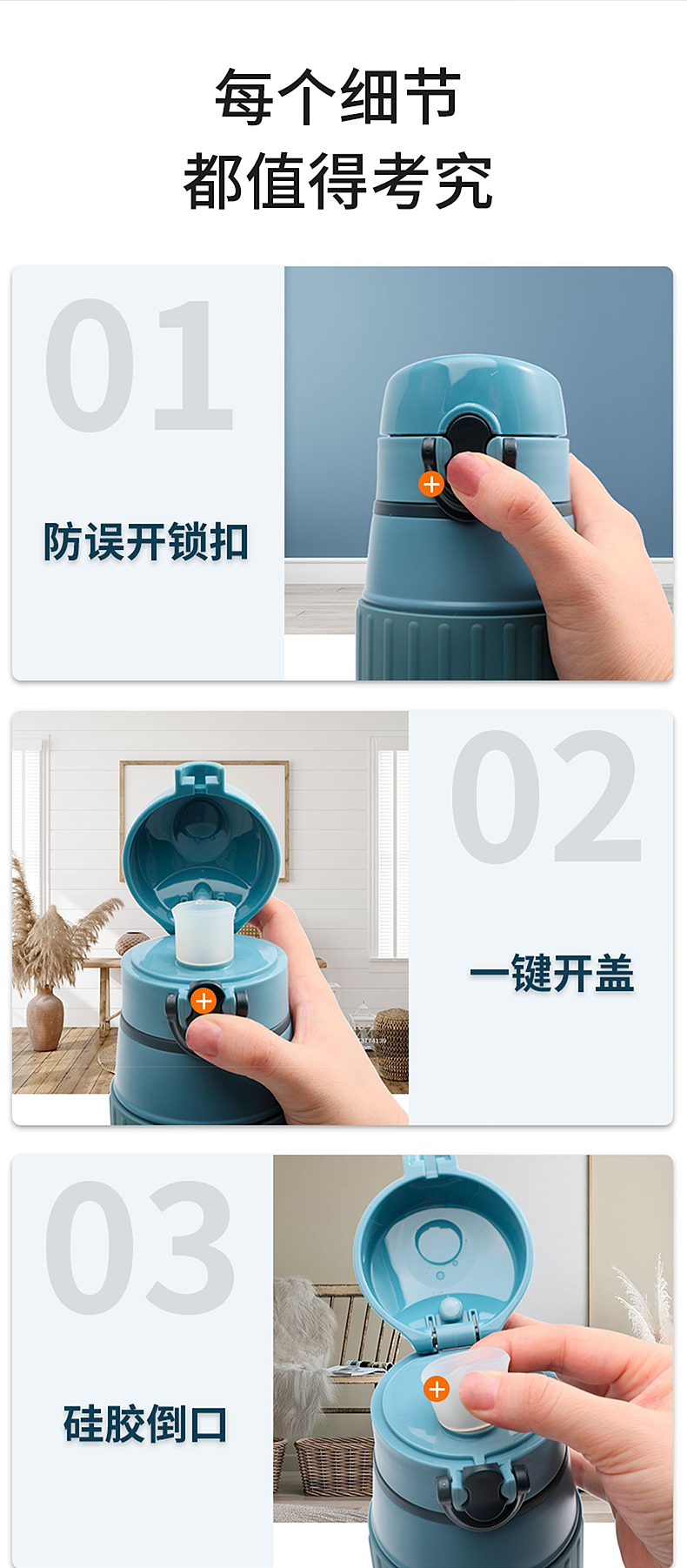 每个细节
都值得考究

01

防误开锁扣

02

一键开盖

03

硅胶倒口