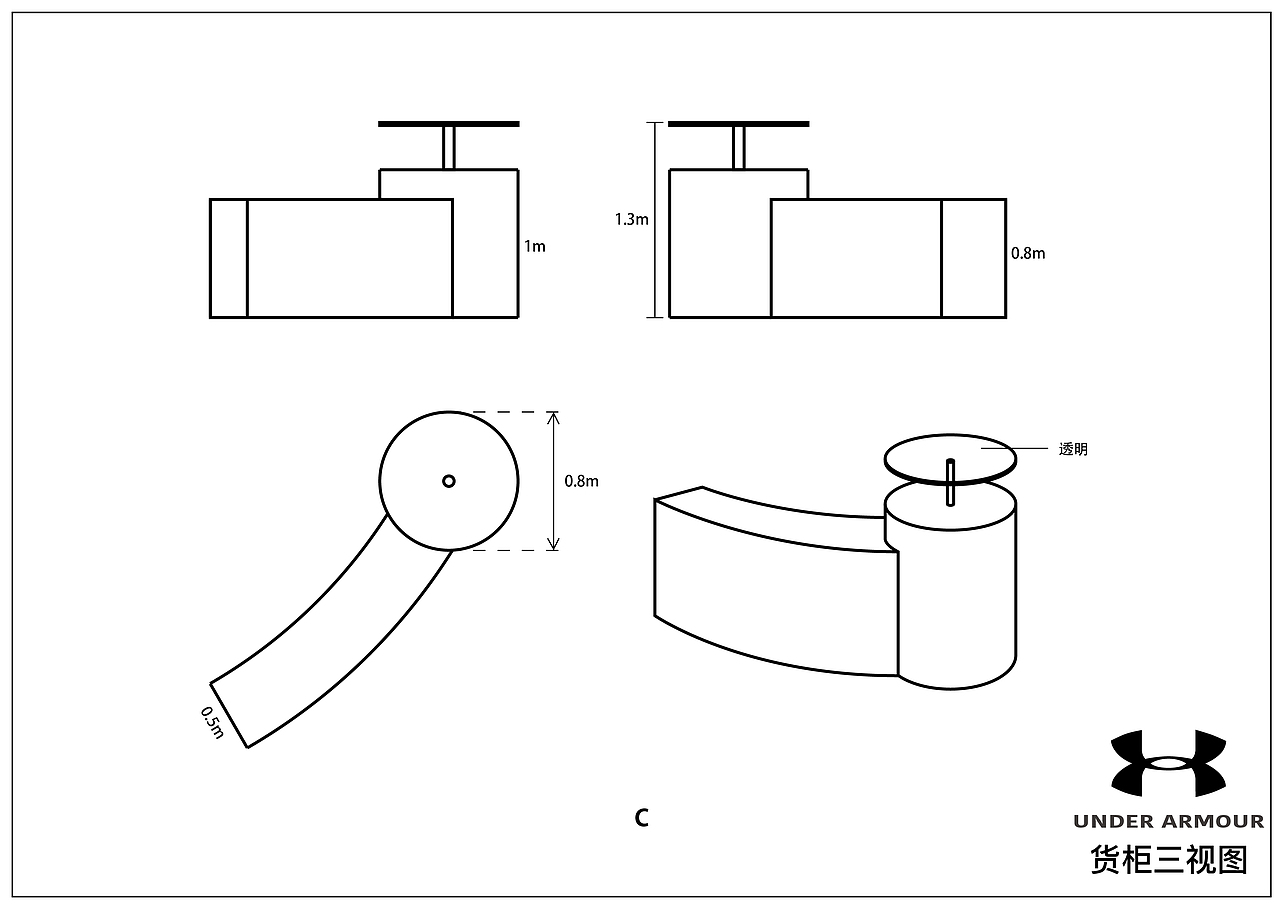 1m

1.3m

0.8m

0.8m

透明

0.5m

C

UNDER ARMOUR

货柜三视图