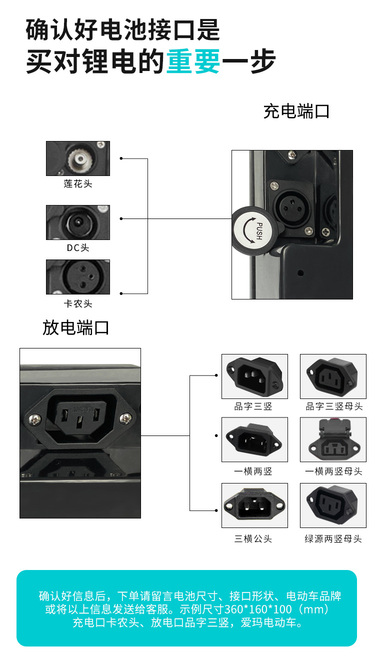 确认好电池接口是
买对锂电的重要一步

充电端口

莲花头

DC头

卡农头

PUSH

放电端口

品字三竖

品字三竖母头

一横两竖

一横两竖母头

三横公头

绿源两竖母头

确认好信息后，下单请留言电池尺寸、接口形状、电动车品牌或将以上信息发送给客服。示例尺寸360*160*100（mm）充电口卡农头、放电口品字三竖，爱玛电动车。