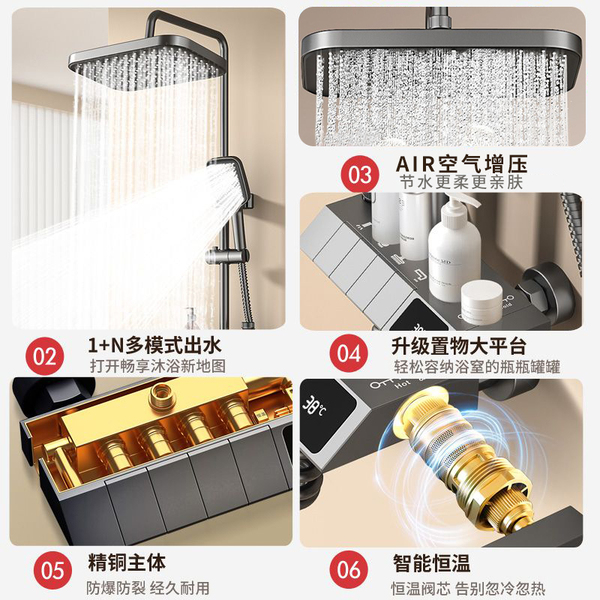 03
AIR空气增压
节水更柔更亲肤

02
1+N多模式出水
打开畅享沐浴新地图

04
升级置物大平台
轻松容纳浴室的瓶瓶罐罐

38℃
Hot

05
精铜主体
防爆防裂 经久耐用

06
智能恒温
恒温阀芯 告别忽冷忽热