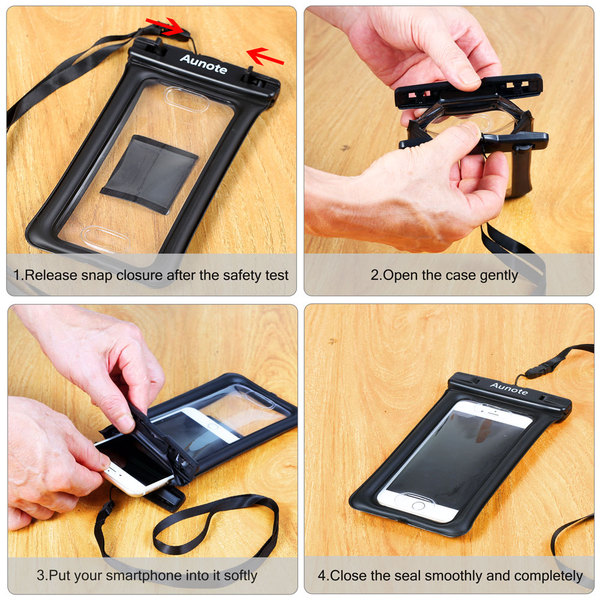 Aunote

1.Release snap closure after the safety test

2.Open the case gently

3.Put your smartphone into it softly

Aunote

4.Close the seal smoothly and completely