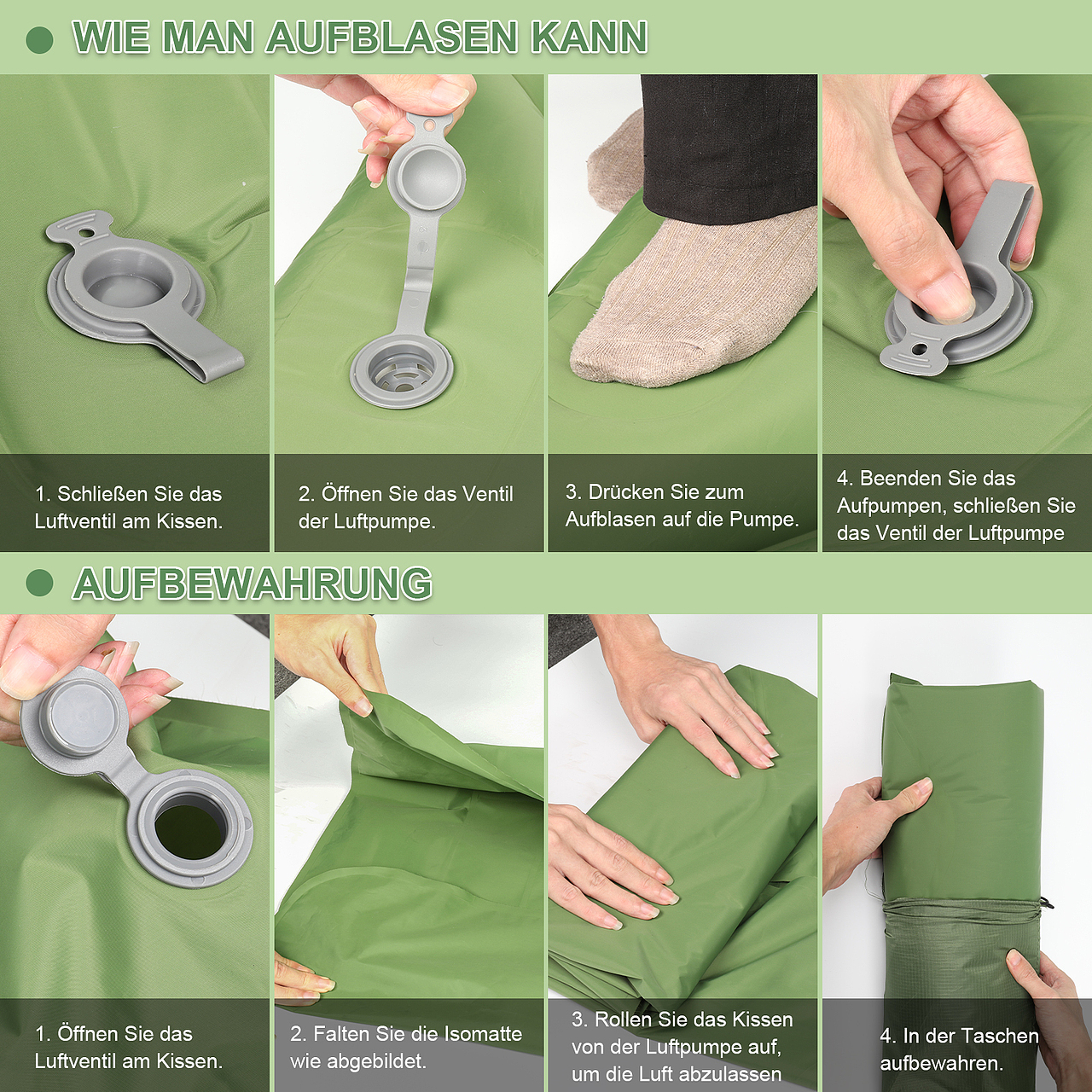 WIE MAN AUFBLASEN KANN

1. Schließen Sie das Luftventil am Kissen.

2. Öffnen Sie das Ventil der Luftpumpe.

3. Drücken Sie zum Aufblasen auf die Pumpe.

4. Beenden Sie das Aufpumpen, schließen Sie das Ventil der Luftpumpe

AUFBEWAHRUNG

1. Öffnen Sie das Luftventil am Kissen.

2. Falten Sie die Isomatte wie abgebildet.

3. Rollen Sie das Kissen von der Luftpumpe auf, um die Luft abzulassen

4. In der Taschen aufbewahren.