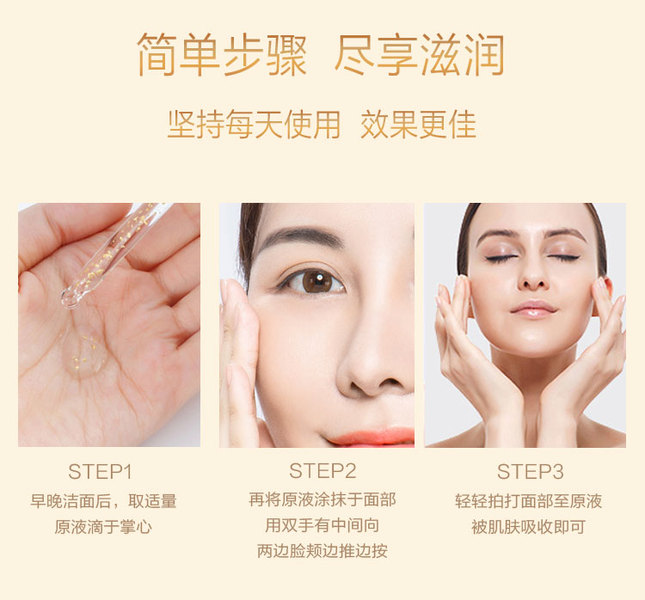 简单步骤 尽享滋润

坚持每天使用 效果更佳

STEP1
早晚洁面后，取适量原液滴于掌心

STEP2
再将原液涂抹于面部用双手有中间向两边脸颊边推边按

STEP3
轻轻拍打面部至原液被肌肤吸收即可