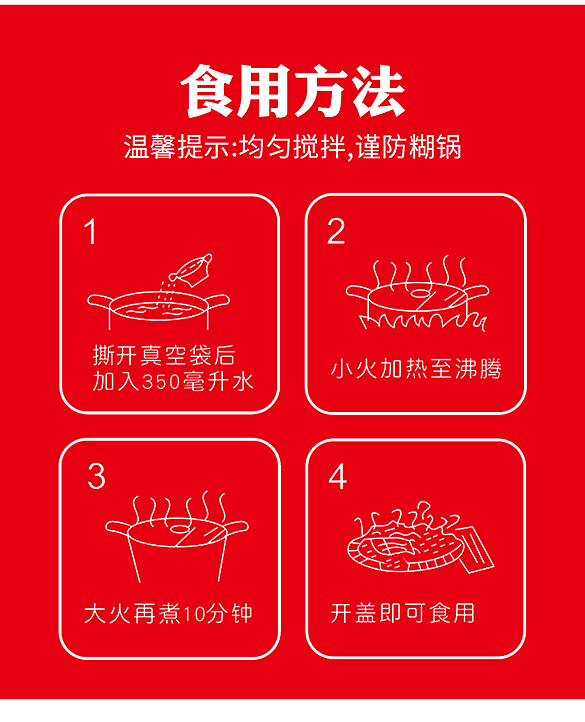 食用方法

温馨提示:均匀搅拌,谨防糊锅

1

撕开真空袋后
加入350毫升水

2

小火加热至沸腾

3

大火再煮10分钟

4

开盖即可食用