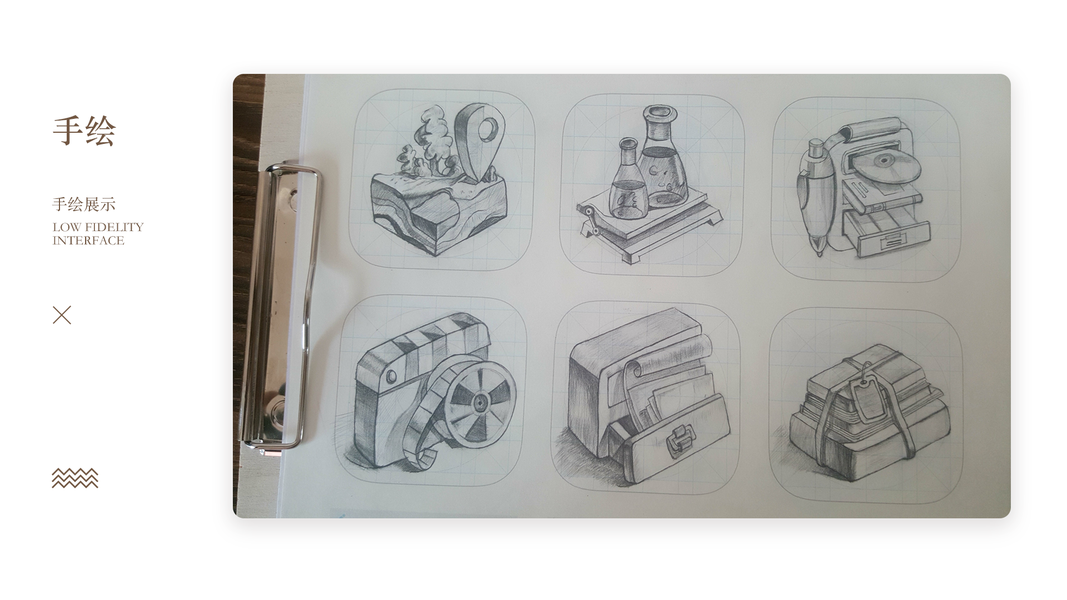 手绘

手绘展示
LOW FIDELITY INTERFACE