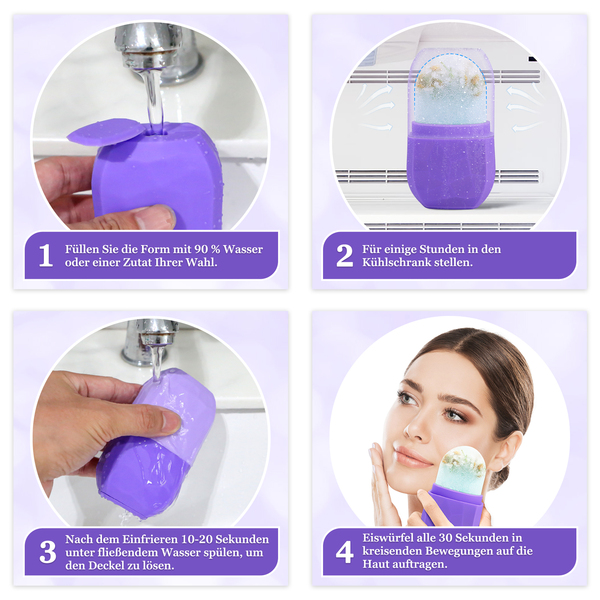 1 Füllen Sie die Form mit 90 % Wasser oder einer Zutat Ihrer Wahl.

2 Für einige Stunden in den Kühlschrank stellen.

3 Nach dem Einfrieren 10-20 Sekunden unter fließendem Wasser spülen, um den Deckel zu lösen.

4 Eiswürfel alle 30 Sekunden in kreisenden Bewegungen auf die Haut auftragen.