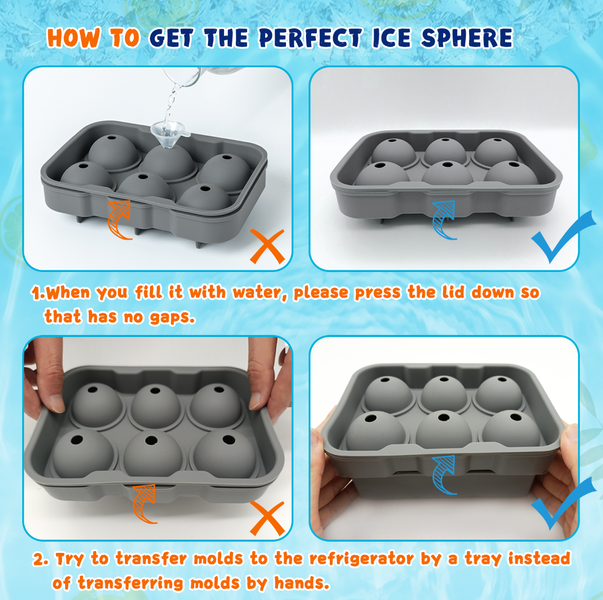 HOW TO GET THE PERFECT ICE SPHERE

1.When you fill it with water, please press the lid down so that has no gaps.

2. Try to transfer molds to the refrigerator by a tray instead of transferring molds by hands.