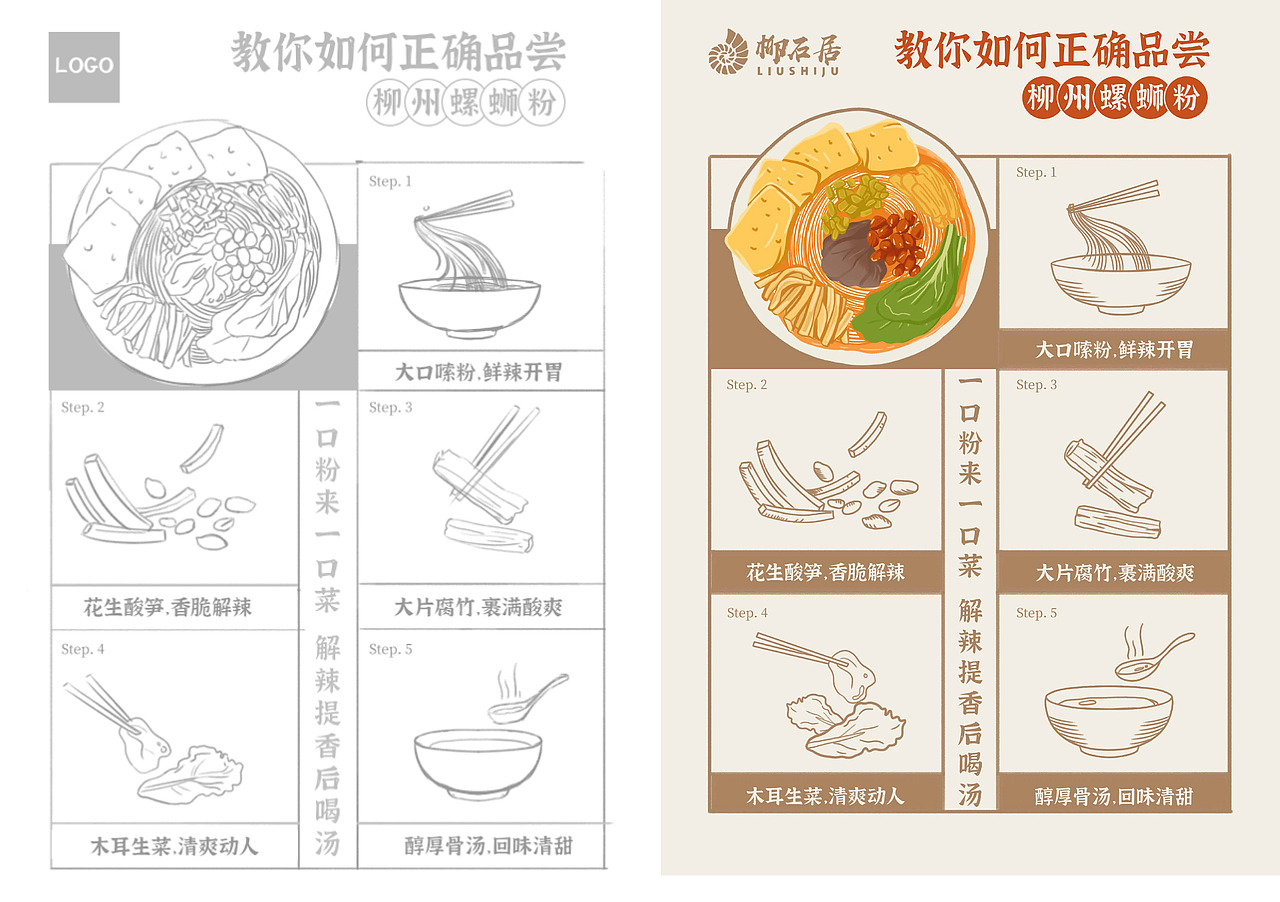 LOGO

教你如何正确品尝
柳州螺蛳粉

Step. 1
大口嗦粉,鲜辣开胃

Step. 2
花生酸笋,香脆解辣

一口粉来一口菜 解辣提香后喝汤

Step. 3
大片腐竹,裹满酸爽

Step. 4
木耳生菜,清爽动人

Step. 5
醇厚骨汤,回味清甜

柳石居
LIUSHIJU

教你如何正确品尝
柳州螺蛳粉

Step. 1
大口嗦粉,鲜辣开胃

Step. 2
花生酸笋,香脆解辣

一口粉来一口菜 解辣提香后喝汤

Step. 3
大片腐竹,裹满酸爽

Step. 4
木耳生菜,清爽动人

Step. 5
醇厚骨汤,回味清甜