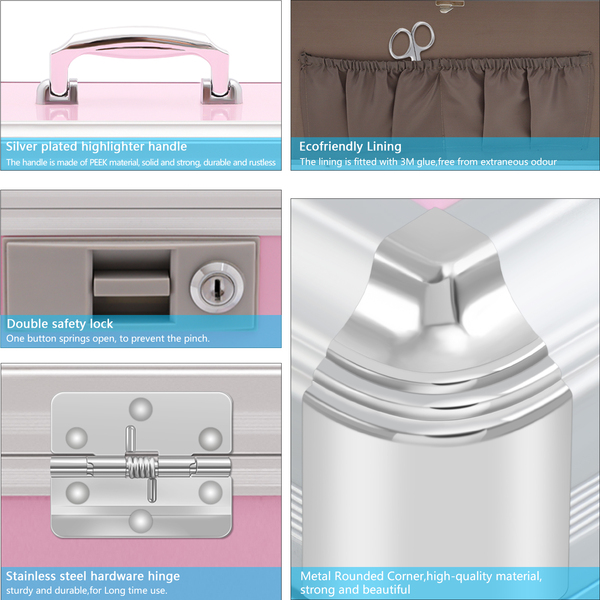 Silver plated highlighter handle
The handle is made of PEEK material, solid and strong, durable and rustless

Ecofriendly Lining
The lining is fitted with 3M glue,free from extraneous odour

Double safety lock
One button springs open, to prevent the pinch.

Stainless steel hardware hinge
sturdy and durable,for Long time use.

Metal Rounded Corner,high-quality material, strong and beautiful