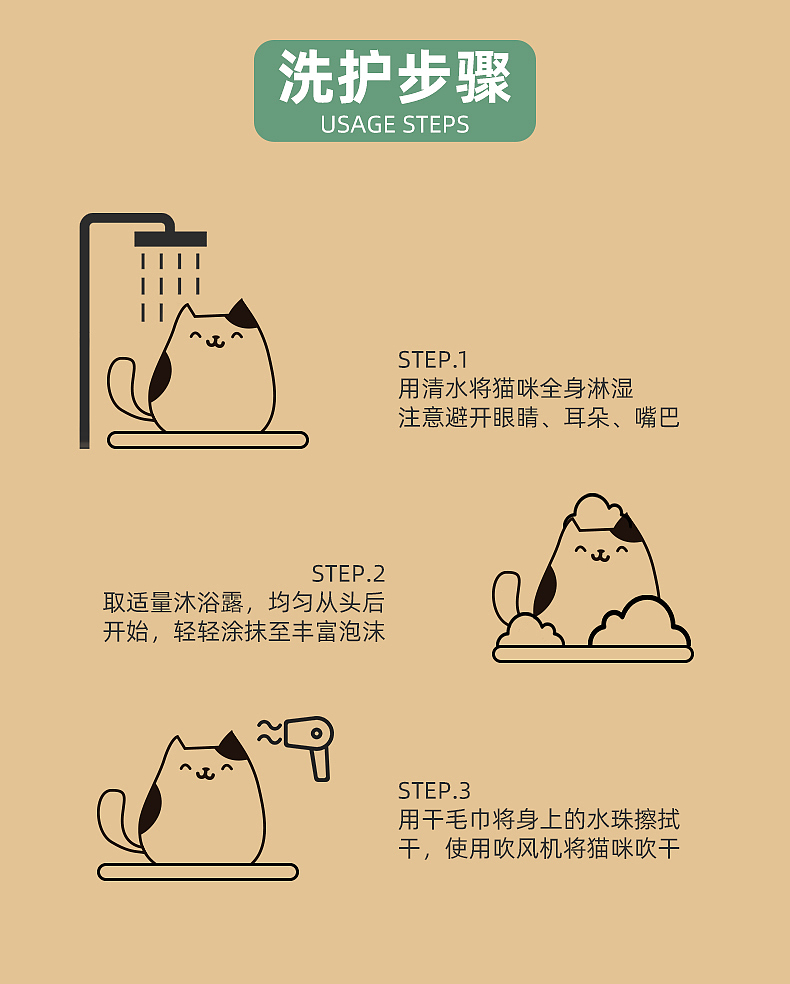 洗护步骤
USAGE STEPS

STEP.1
用清水将猫咪全身淋湿
注意避开眼睛、耳朵、嘴巴

STEP.2
取适量沐浴露，均匀从头后开始，轻轻涂抹至丰富泡沫

STEP.3
用干毛巾将身上的水珠擦拭干，使用吹风机将猫咪吹干