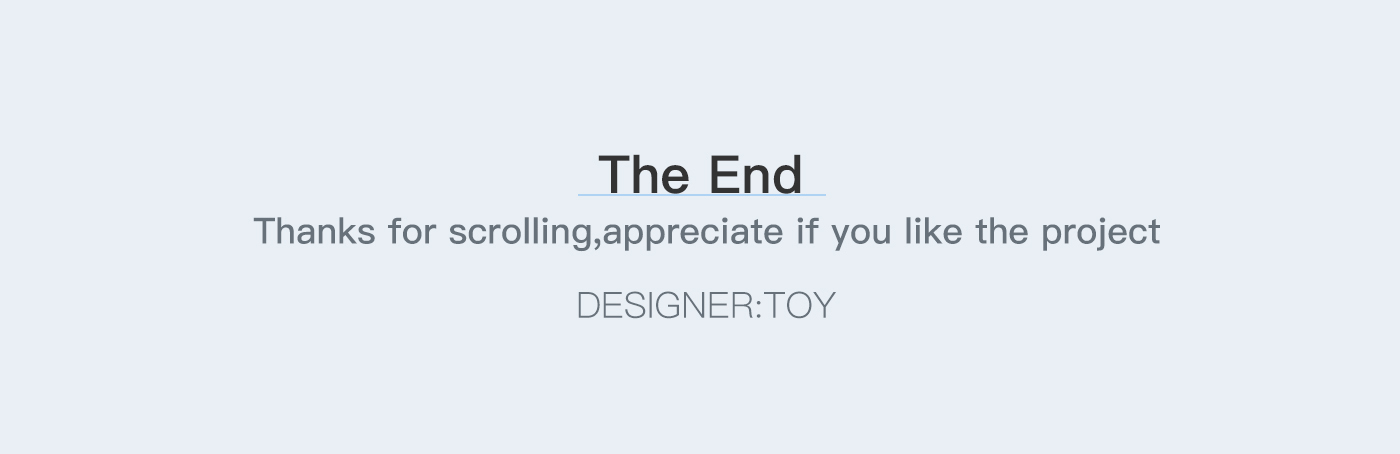 The End

Thanks for scrolling,appreciate if you like the project

DESIGNER:TOY