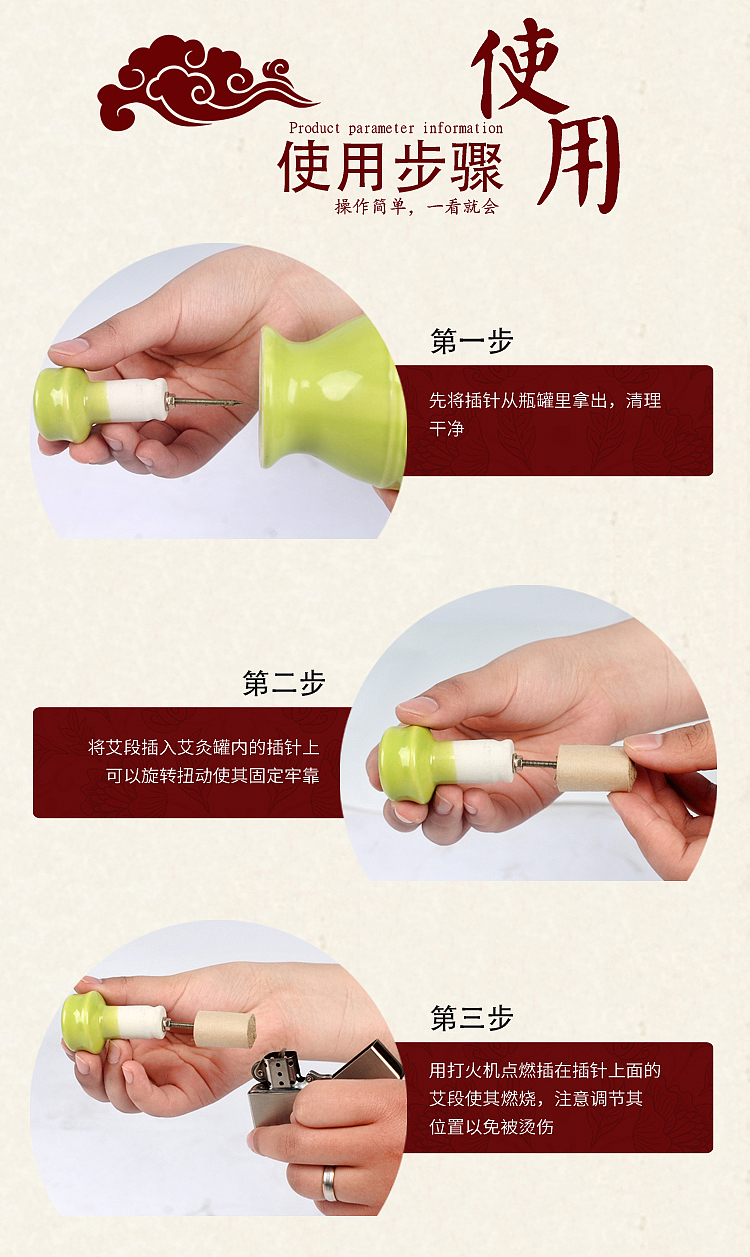 使用

Product parameter information

使用步骤

操作简单，一看就会

第一步

先将插针从瓶罐里拿出，清理干净

第二步

将艾段插入艾灸罐内的插针上
可以旋转扭动使其固定牢靠

第三步

用打火机点燃插在插针上面的艾段使其燃烧，注意调节其位置以免被烫伤