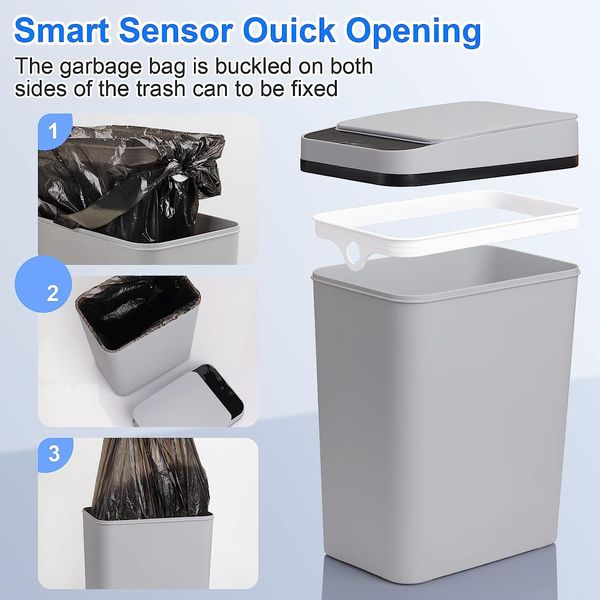 Smart Sensor Ouick Opening

The garbage bag is buckled on both sides of the trash can to be fixed

1

2

3