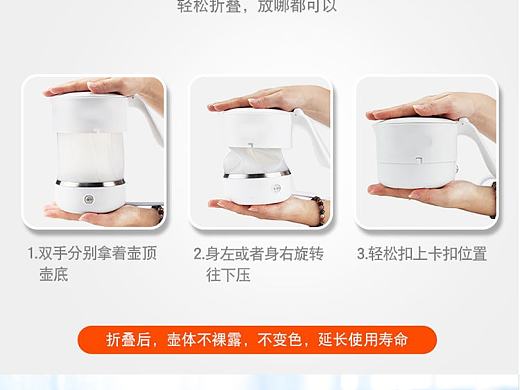 轻松折叠，放哪都可以

1.双手分别拿着壶顶壶底

2.身左或者身右旋转往下压

3.轻松扣上卡扣位置

折叠后，壶体不裸露，不变色，延长使用寿命