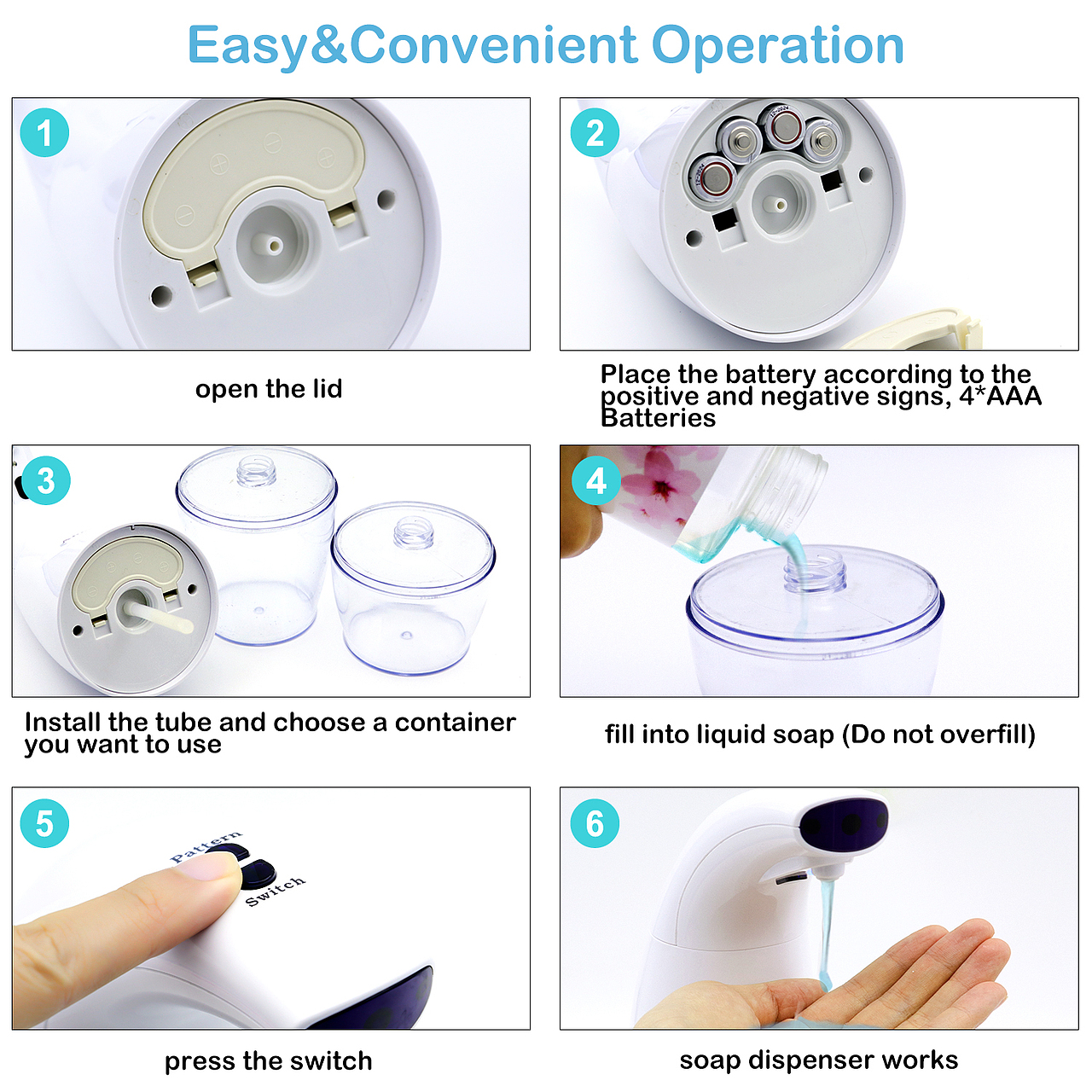 Easy&Convenient Operation

1

open the lid

2

Place the battery according to the positive and negative signs, 4*AAA Batteries

3

Install the tube and choose a container you want to use

4

fill into liquid soap (Do not overfill)

5

Pattern

Switch

press the switch

6

soap dispenser works