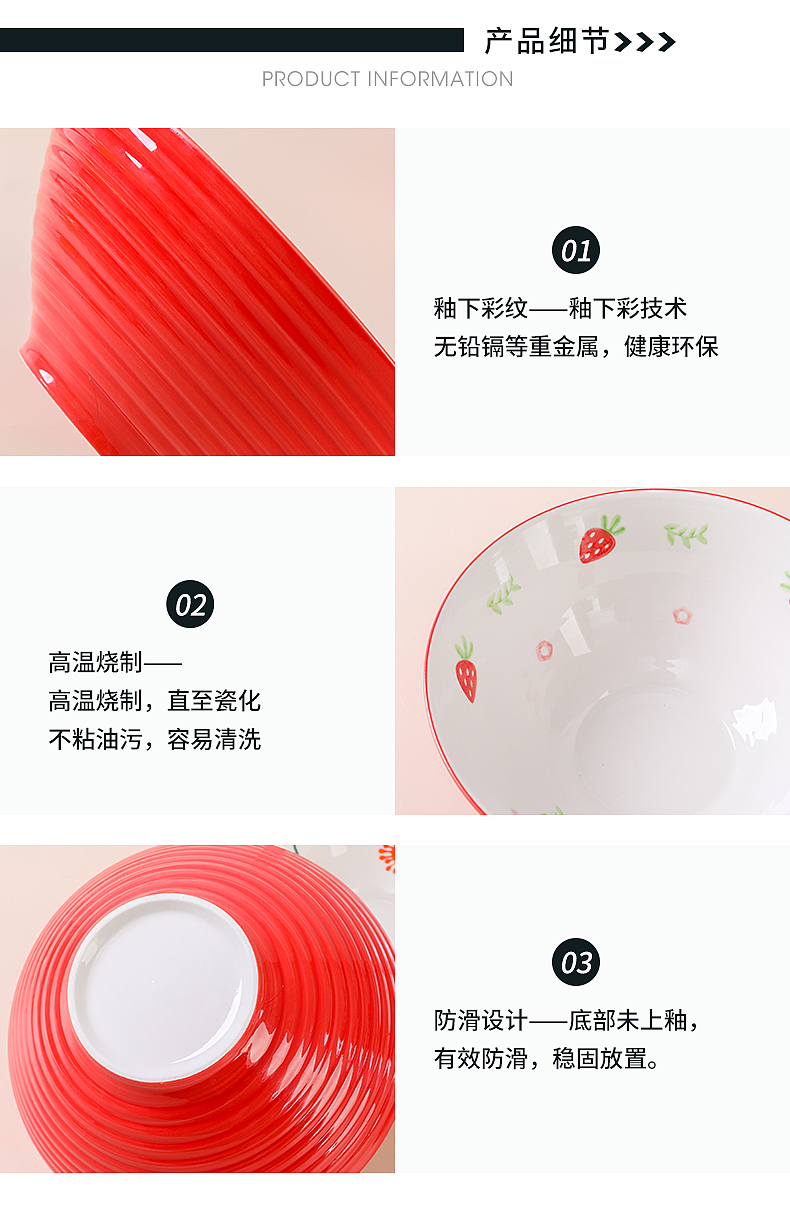 产品细节>>>
PRODUCT INFORMATION

01
釉下彩纹——釉下彩技术
无铅镉等重金属，健康环保

02
高温烧制——
高温烧制，直至瓷化
不粘油污，容易清洗

03
防滑设计——底部未上釉，
有效防滑，稳固放置。