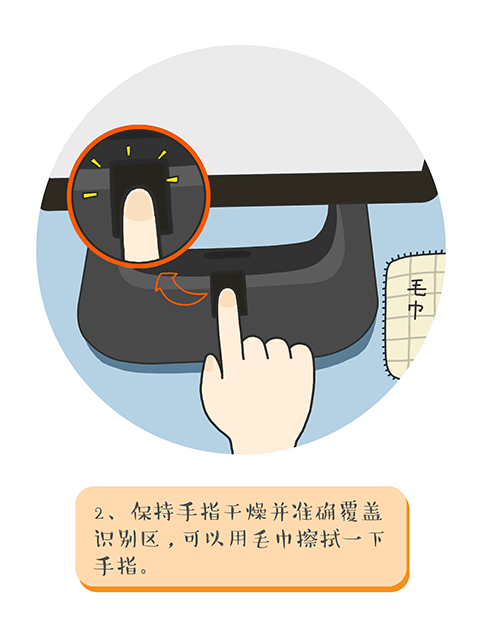 毛巾

2、保持手指干燥并准确覆盖识别区，可以用毛巾擦拭一下手指。