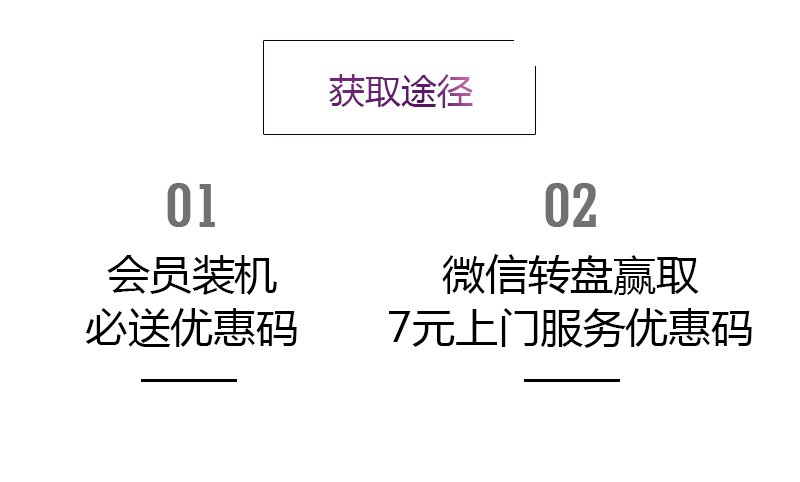 获取途径

01

会员装机
必送优惠码

02

微信转盘赢取
7元上门服务优惠码