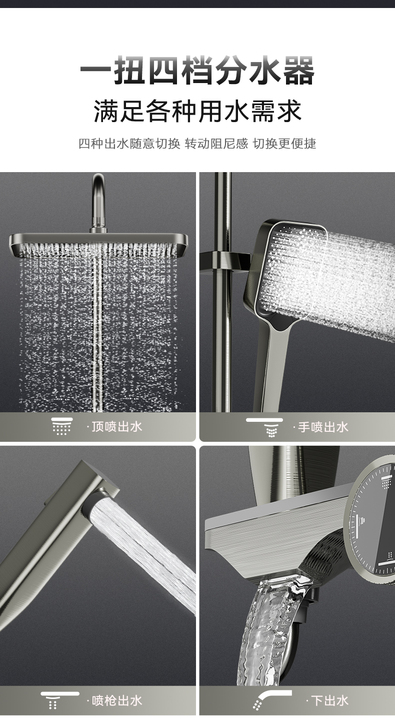 一扭四档分水器

满足各种用水需求

四种出水随意切换 转动阻尼感 切换更便捷

·顶喷出水

·手喷出水

·喷枪出水

·下出水