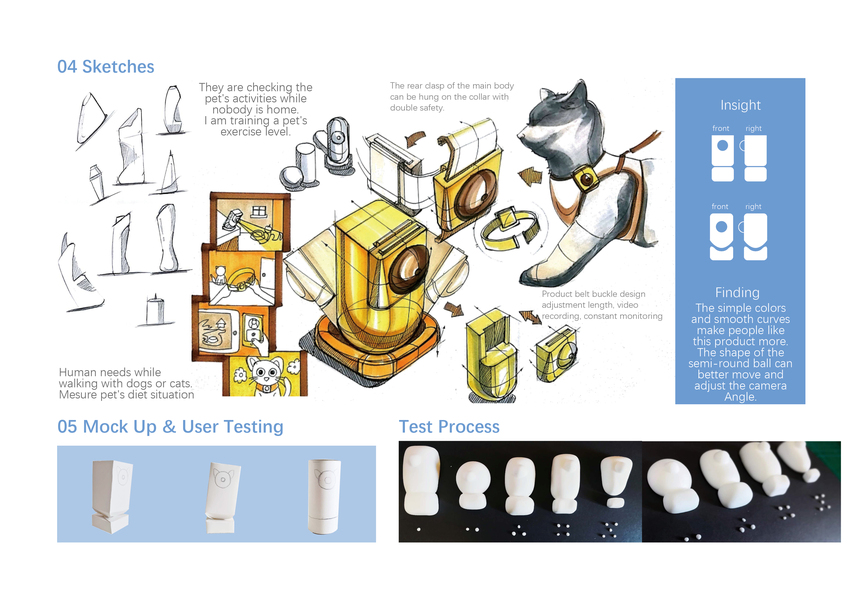 04 Sketches

They are checking the pet's activities while nobody is home. I am training a pet's exercise level.

The rear clasp of the main body can be hung on the collar with double safety.

Product belt buckle design adjustment length, video recording, constant monitoring

Human needs while walking with dogs or cats. Mesure pet's diet situation

Insight

front right

front right

Finding

The simple colors and smooth curves make people like this product more. The shape of the semi-round ball can better move and adjust the camera Angle.

05 Mock Up & User Testing

Test Process