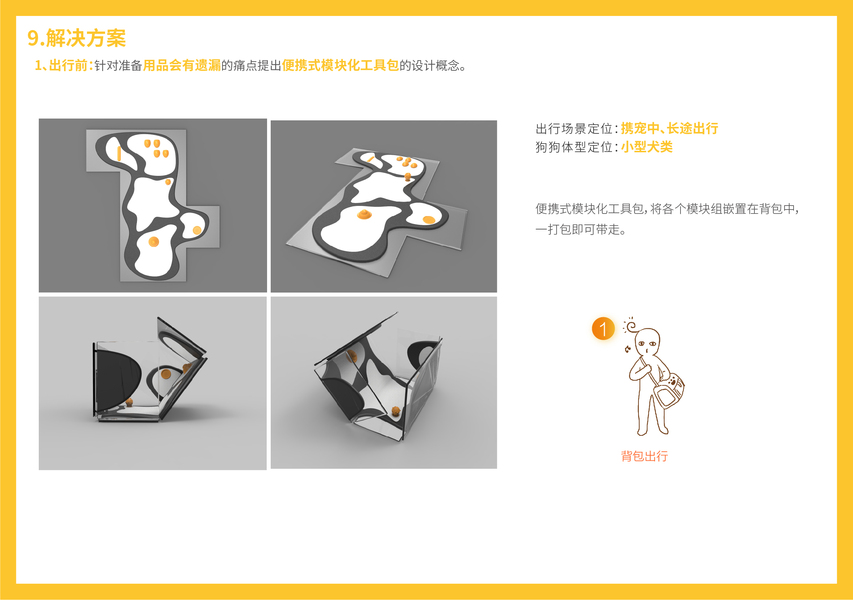 9.解决方案

1、出行前：针对准备用品会有遗漏的痛点提出便携式模块化工具包的设计概念。

出行场景定位：携宠中、长途出行
狗狗体型定位：小型犬类

便携式模块化工具包，将各个模块组嵌置在背包中，一打包即可带走。

1

背包出行