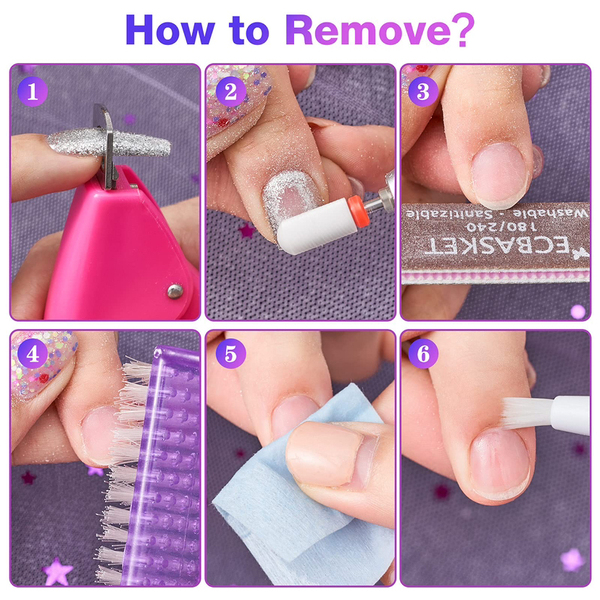 How to Remove?

1

2

3

Washable - Sanitizable
180/240
ECBASKET

4

5

6