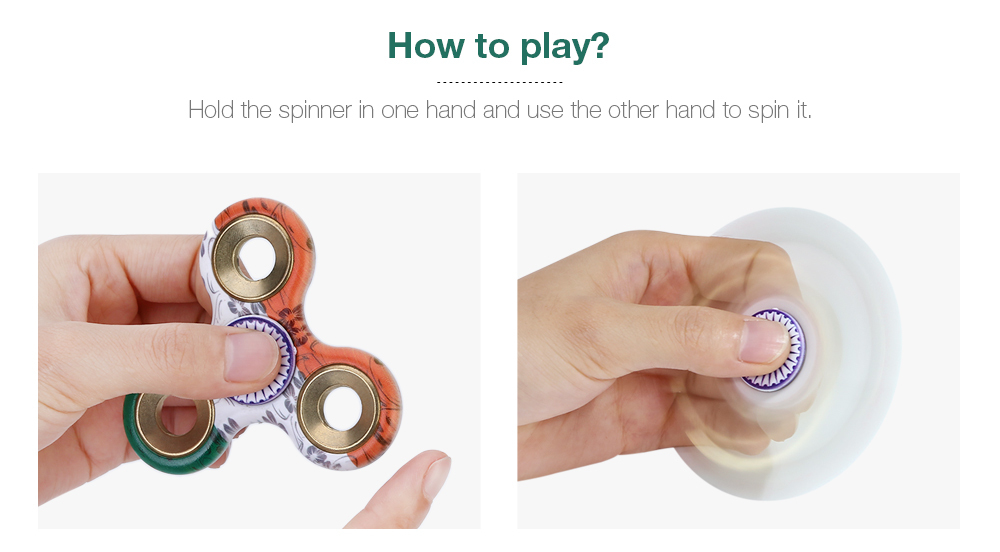 How to play?

Hold the spinner in one hand and use the other hand to spin it.