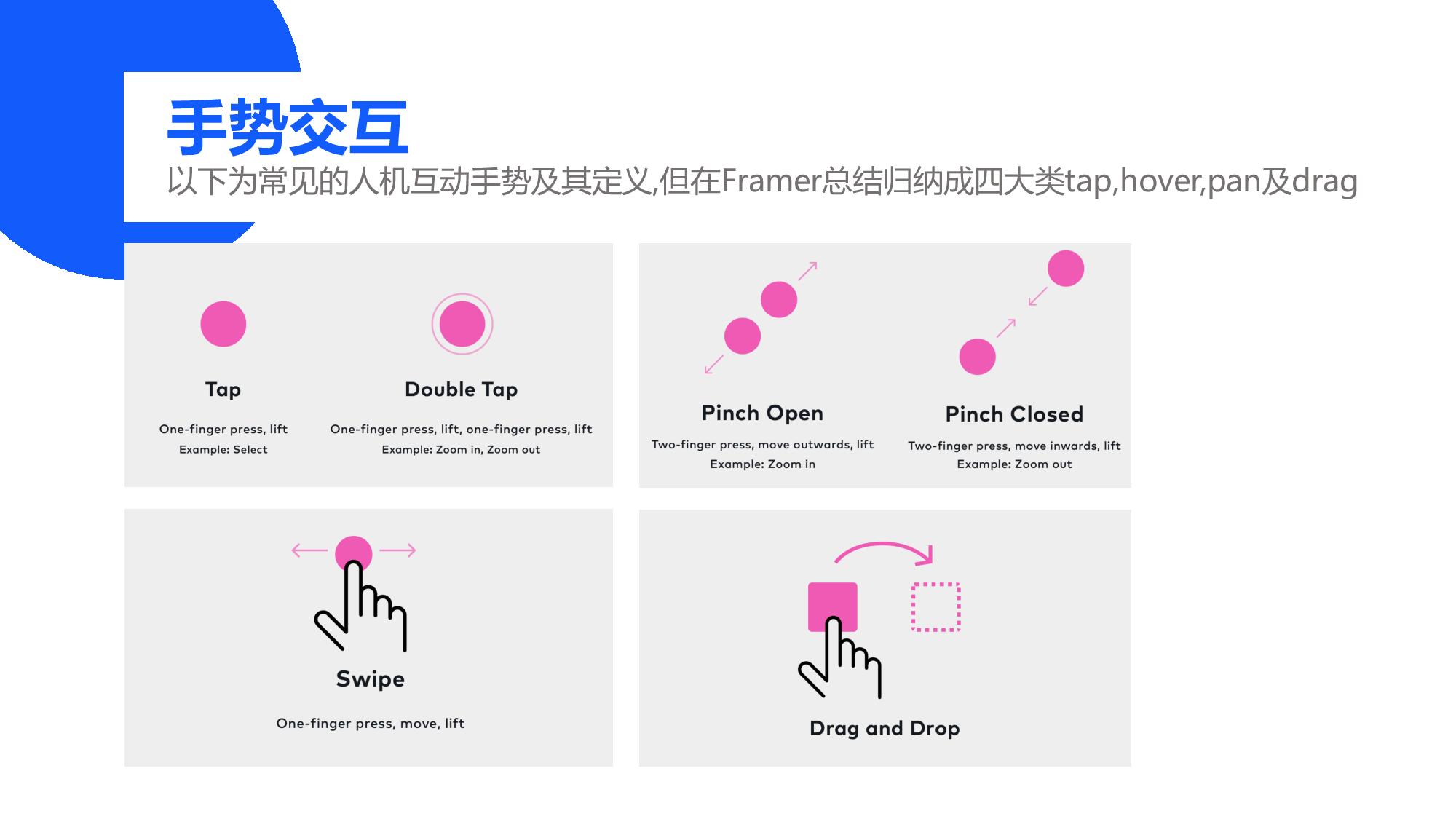 手势交互

以下为常见的人机互动手势及其定义,但在Framer总结归纳成四大类tap,hover,pan及drag

Tap

One-finger press, lift
Example: Select

Double Tap

One-finger press, lift, one-finger press, lift
Example: Zoom in, Zoom out

Pinch Open

Two-finger press, move outwards, lift
Example: Zoom in

Pinch Closed

Two-finger press, move inwards, lift
Example: Zoom out

Swipe

One-finger press, move, lift

Drag and Drop