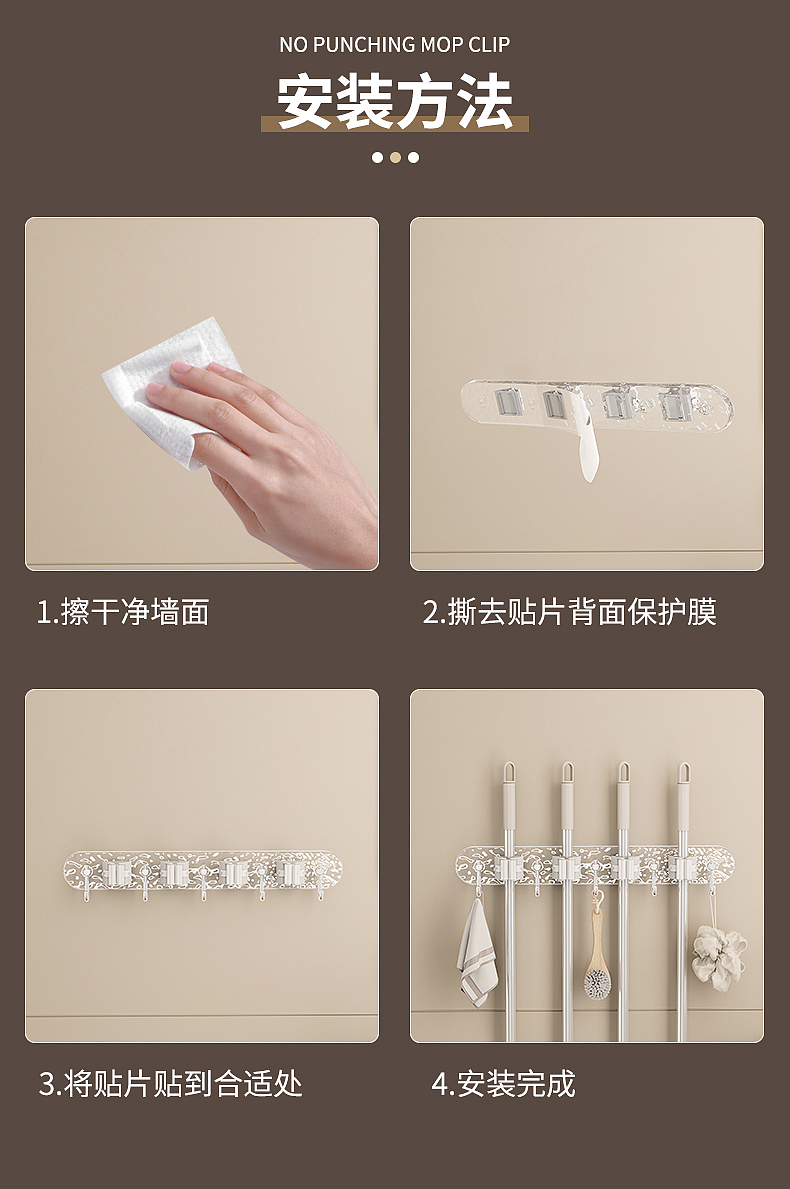 NO PUNCHING MOP CLIP

安装方法

1.擦干净墙面

2.撕去贴片背面保护膜

3.将贴片贴到合适处

4.安装完成