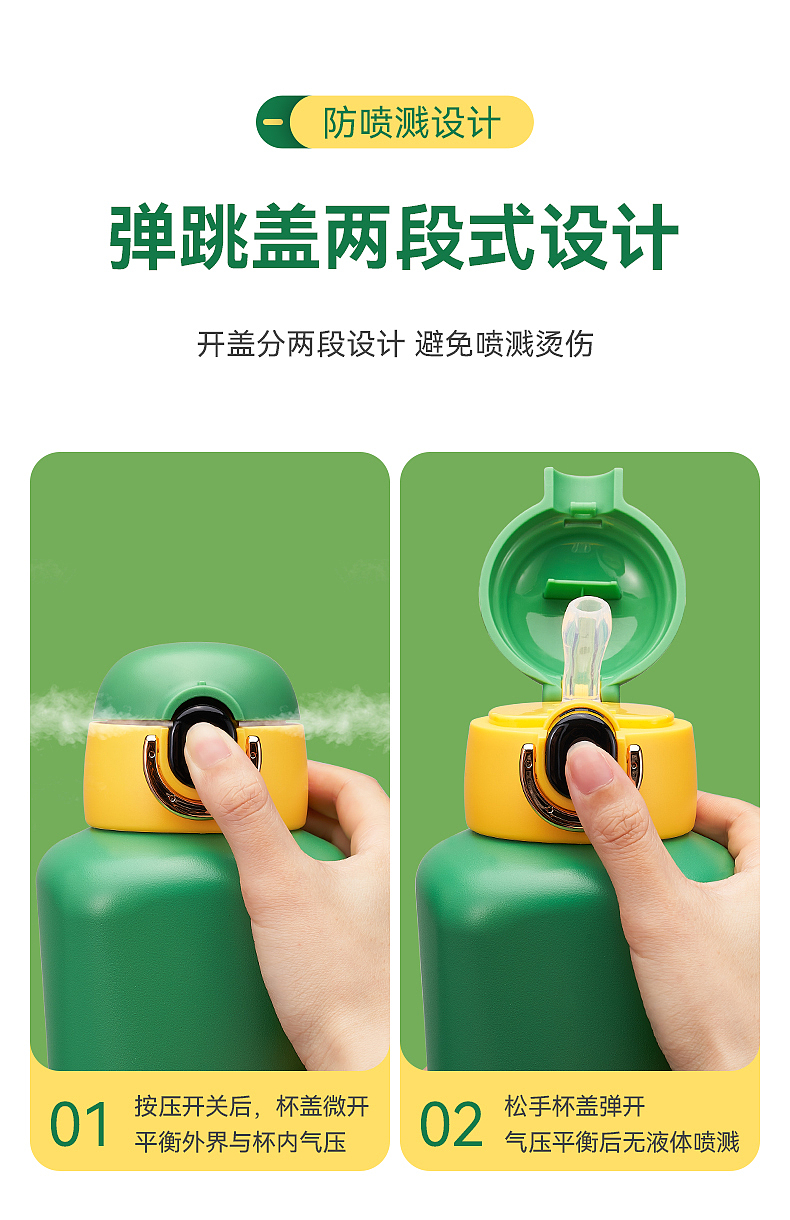 防喷溅设计

弹跳盖两段式设计

开盖分两段设计 避免喷溅烫伤

01 按压开关后，杯盖微开 平衡外界与杯内气压

02 松手杯盖弹开 气压平衡后无液体喷溅