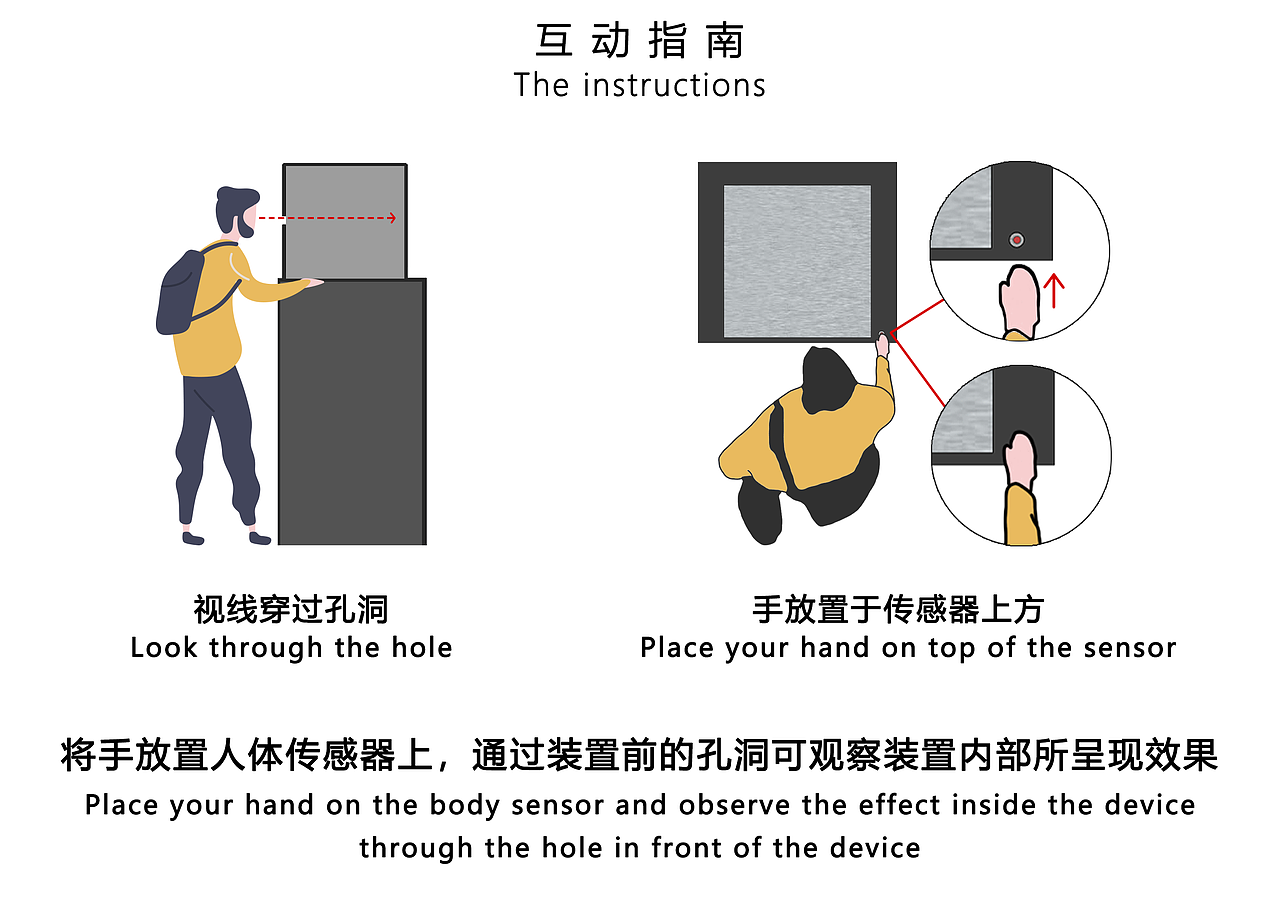 互动指南
The instructions

视线穿过孔洞
Look through the hole

手放置于传感器上方
Place your hand on top of the sensor

将手放置人体传感器上，通过装置前的孔洞可观察装置内部所呈现效果
Place your hand on the body sensor and observe the effect inside the device through the hole in front of the device