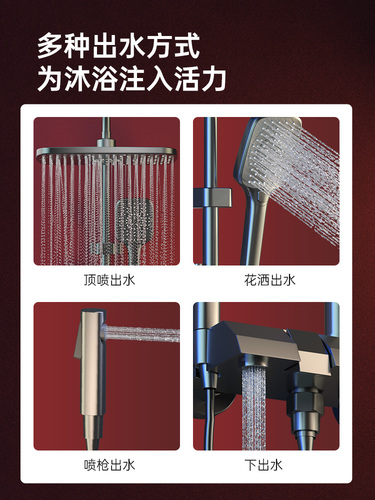 多种出水方式
为沐浴注入活力

顶喷出水

花洒出水

喷枪出水

下出水