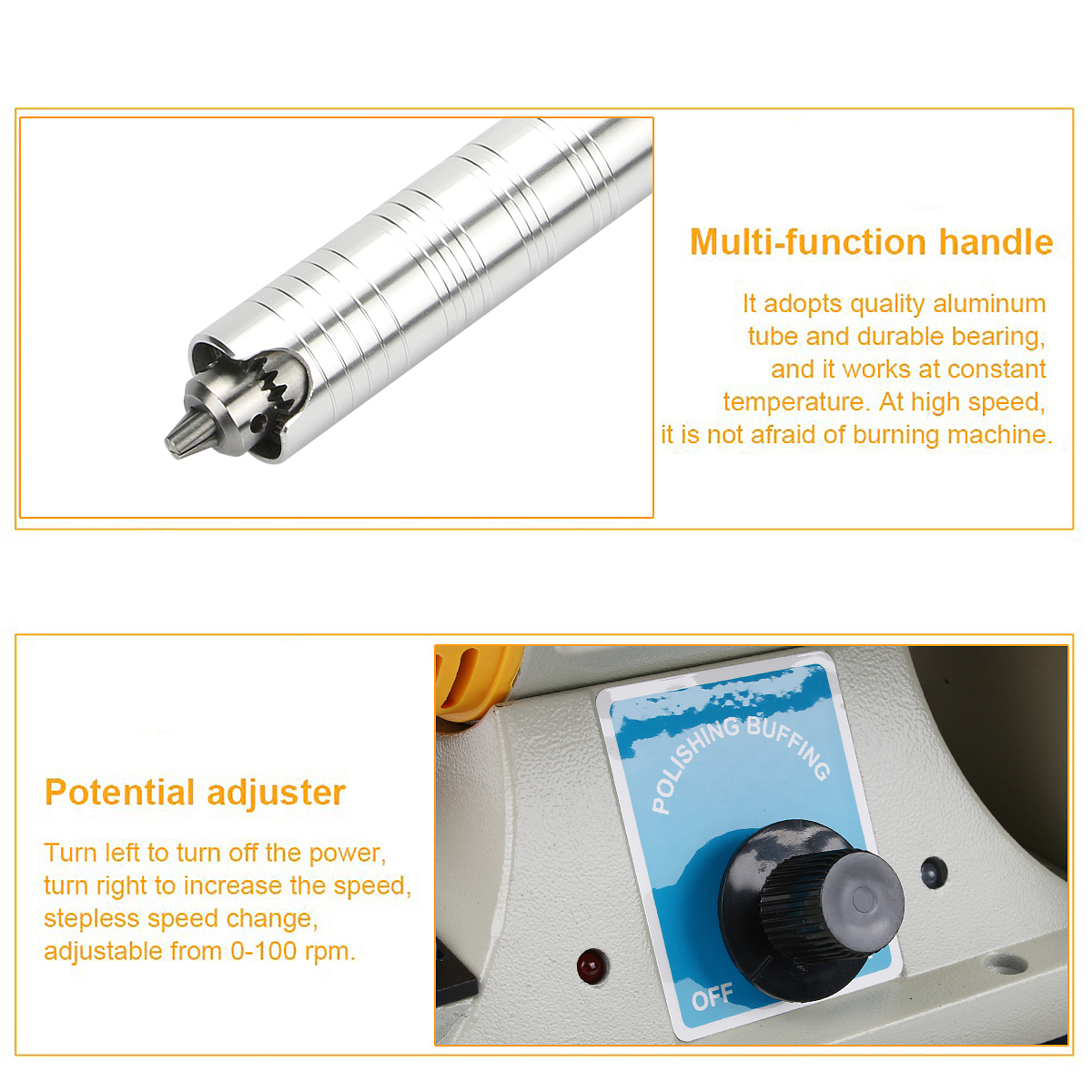 Multi-function handle

It adopts quality aluminum tube and durable bearing, and it works at constant temperature. At high speed, it is not afraid of burning machine.

Potential adjuster

Turn left to turn off the power, turn right to increase the speed, stepless speed change, adjustable from 0-100 rpm.

POLISHING BUFFING

OFF