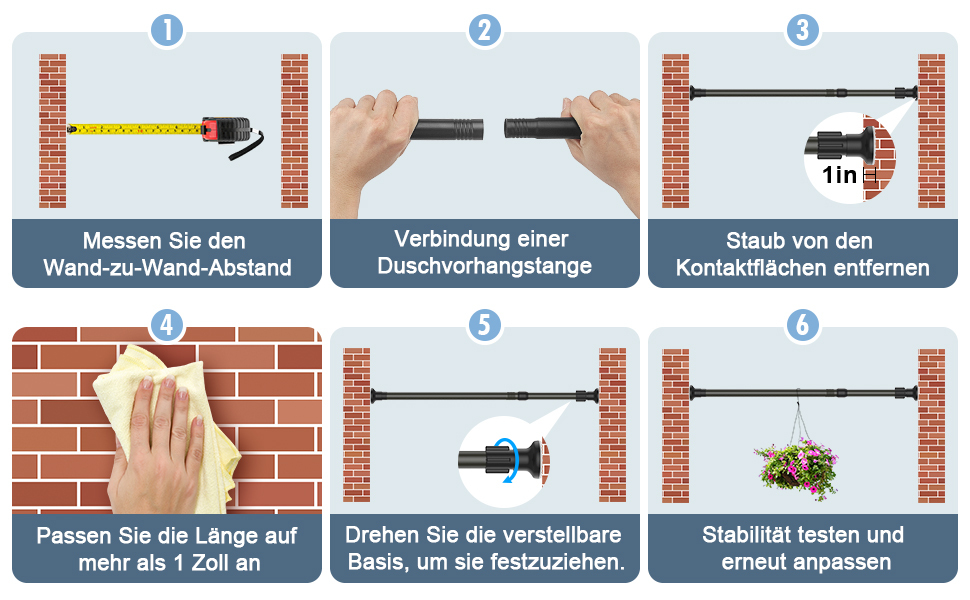 1

Messen Sie den Wand-zu-Wand-Abstand

2

Verbindung einer Duschvorhangstange

3

1in

Staub von den Kontaktflächen entfernen

4

Passen Sie die Länge auf mehr als 1 Zoll an

5

Drehen Sie die verstellbare Basis, um sie festzuziehen.

6

Stabilität testen und erneut anpassen