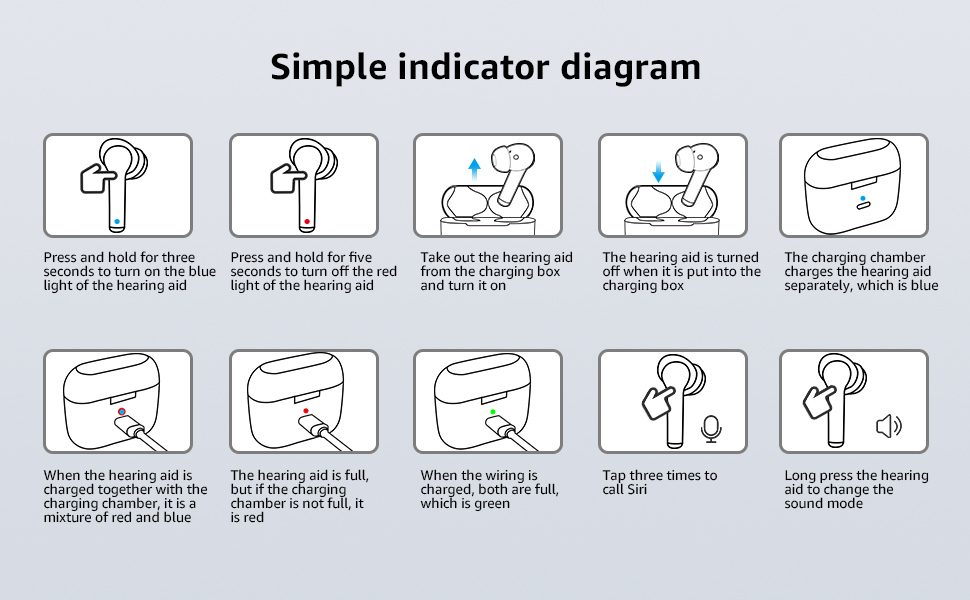 Simple indicator diagram

Press and hold for three seconds to turn on the blue light of the hearing aid

Press and hold for five seconds to turn off the red light of the hearing aid

Take out the hearing aid from the charging box and turn it on

The hearing aid is turned off when it is put into the charging box

The charging chamber charges the hearing aid separately, which is blue

When the hearing aid is charged together with the charging chamber, it is a mixture of red and blue

The hearing aid is full, but if the charging chamber is not full, it is red

When the wiring is charged, both are full, which is green

Tap three times to call Siri

Long press the hearing aid to change the sound mode