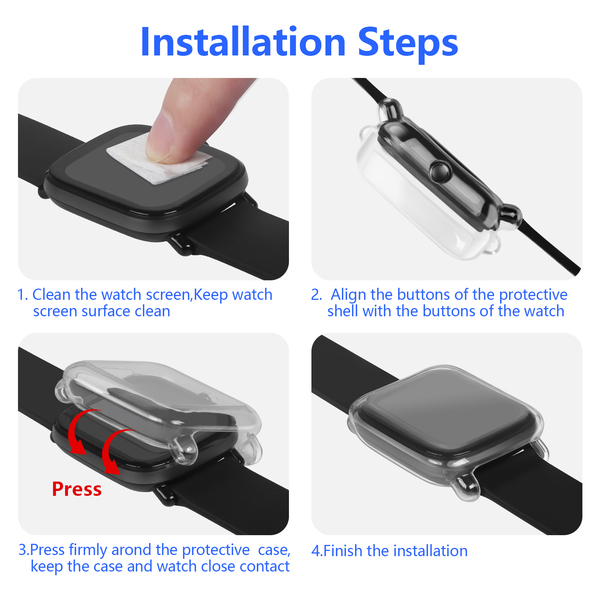 Installation Steps

1. Clean the watch screen,Keep watch screen surface clean

2. Align the buttons of the protective shell with the buttons of the watch

Press

3.Press firmly arond the protective case, keep the case and watch close contact

4.Finish the installation