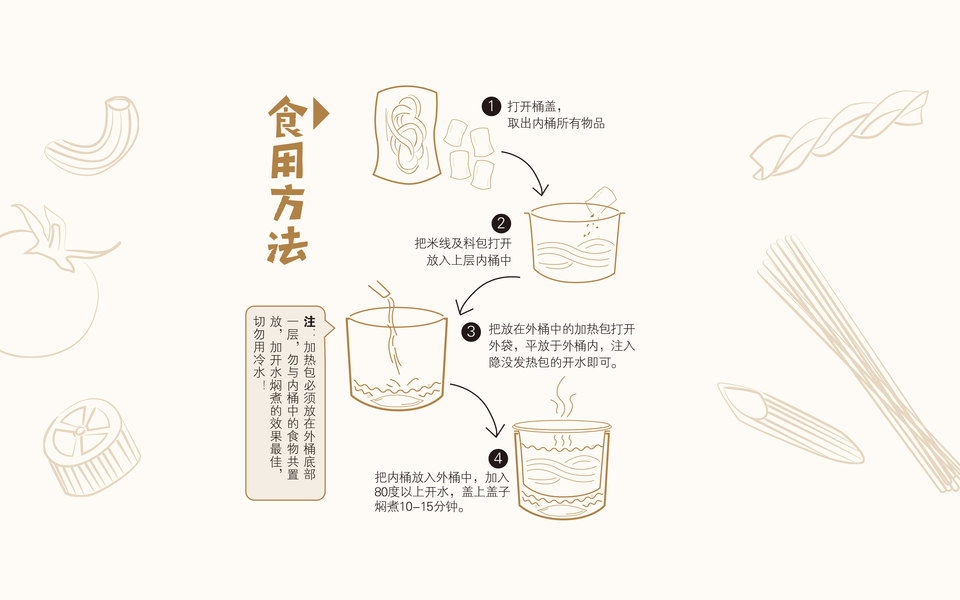 食用方法

1 打开桶盖，取出内桶所有物品

2 把米线及料包打开放入上层内桶中

3 把放在外桶中的加热包打开外袋，平放于外桶内，注入隐没发热包的开水即可。

4 把内桶放入外桶中，加入80度以上开水，盖上盖子焖煮10-15分钟。

注：加热包必须放在外桶底部一层，勿与内桶中的食物共置放，加开水焖煮的效果最佳，切勿用冷水！