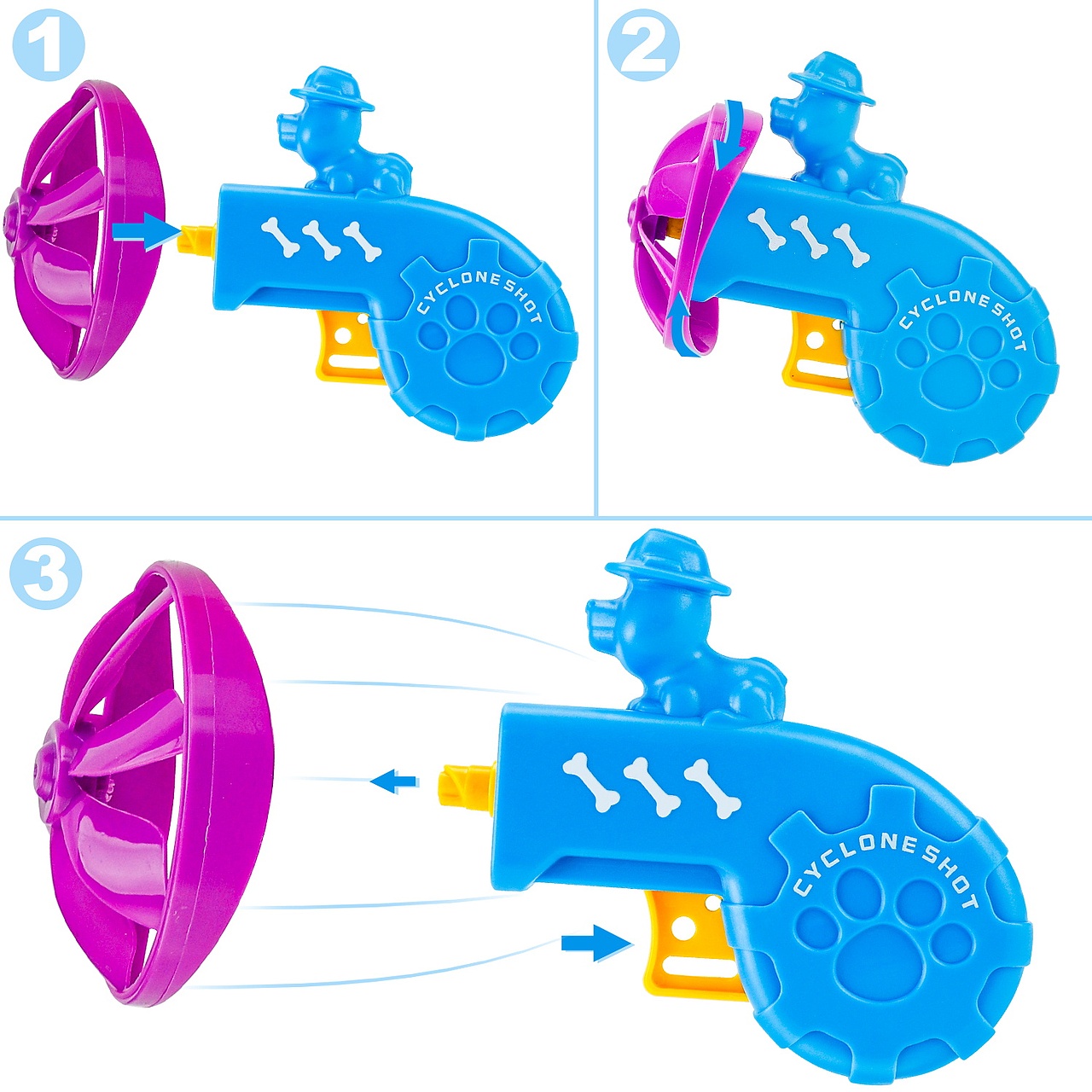 1

CYCLONE SHOT

2

CYCLONE SHOT

3

CYCLONE SHOT