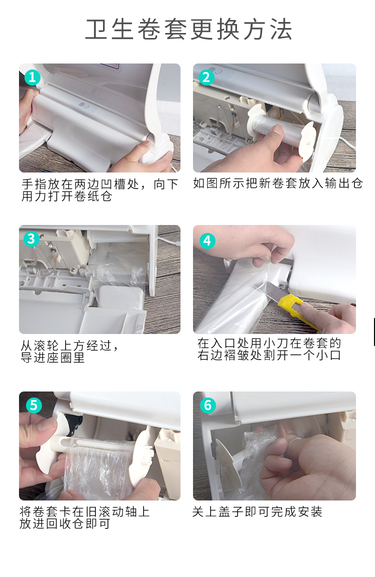 卫生卷套更换方法

1

手指放在两边凹槽处，向下用力打开卷纸仓

2

如图所示把新卷套放入输出仓

3

从滚轮上方经过，导进座圈里

4

在入口处用小刀在卷套的右边褶皱处割开一个小口

5

将卷套卡在旧滚动轴上放进回收仓即可

6

关上盖子即可完成安装