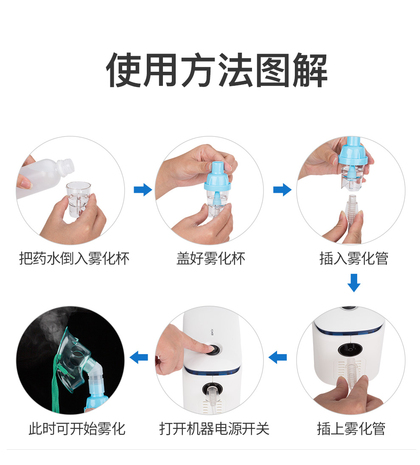 使用方法图解

把药水倒入雾化杯

盖好雾化杯

插入雾化管

插上雾化管

打开机器电源开关

此时可开始雾化