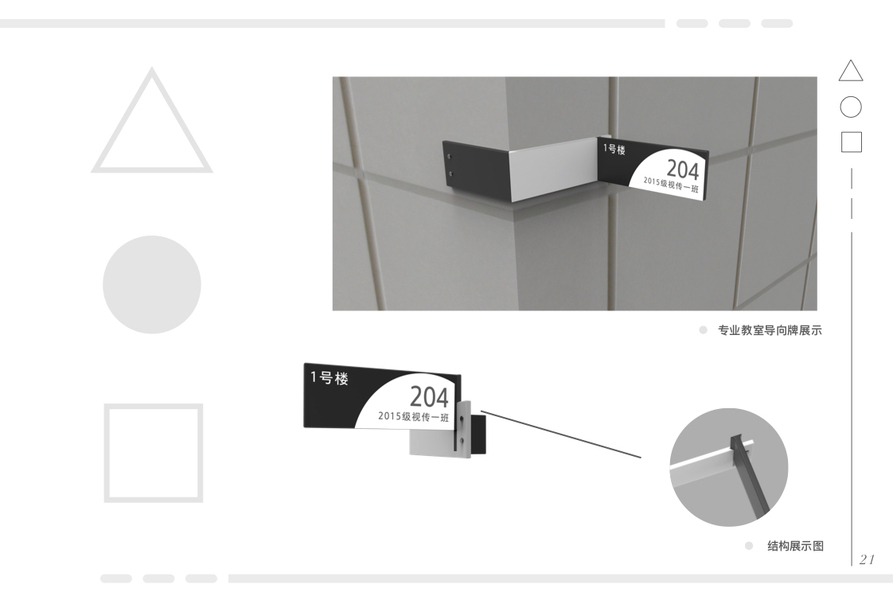 1号楼
204
2015级视传一班

专业教室导向牌展示

1号楼
204
2015级视传一班

结构展示图

21