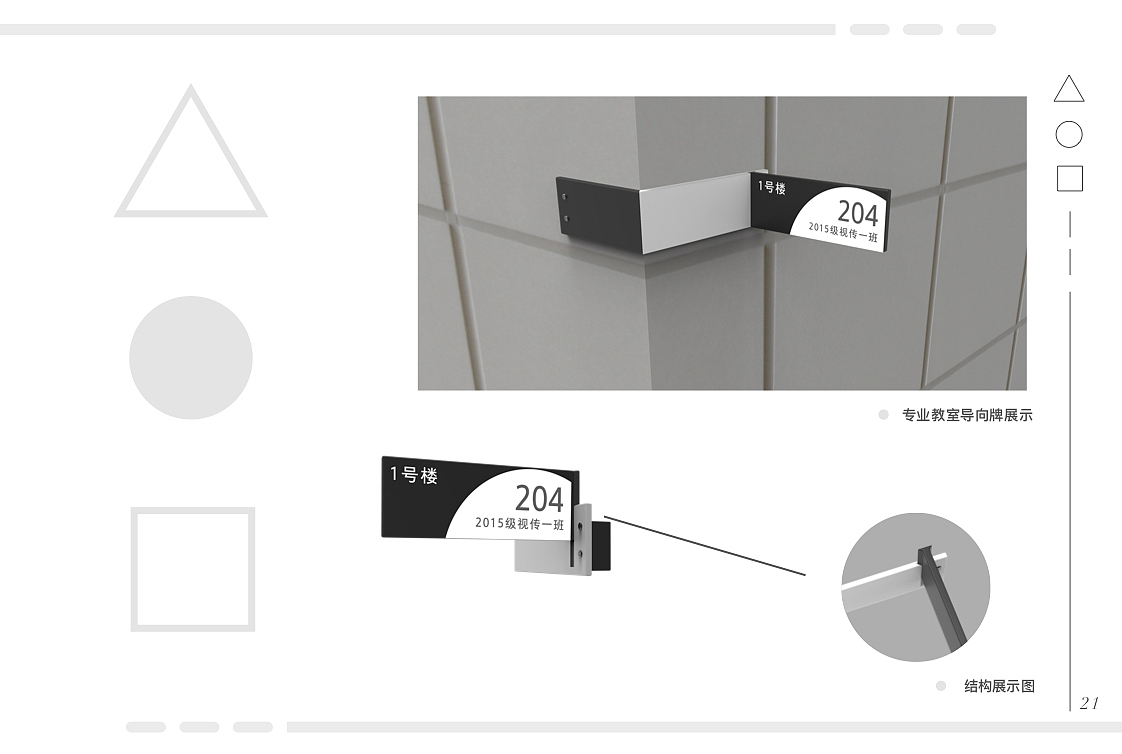 1号楼
204
2015级视传一班

专业教室导向牌展示

1号楼
204
2015级视传一班

结构展示图

21