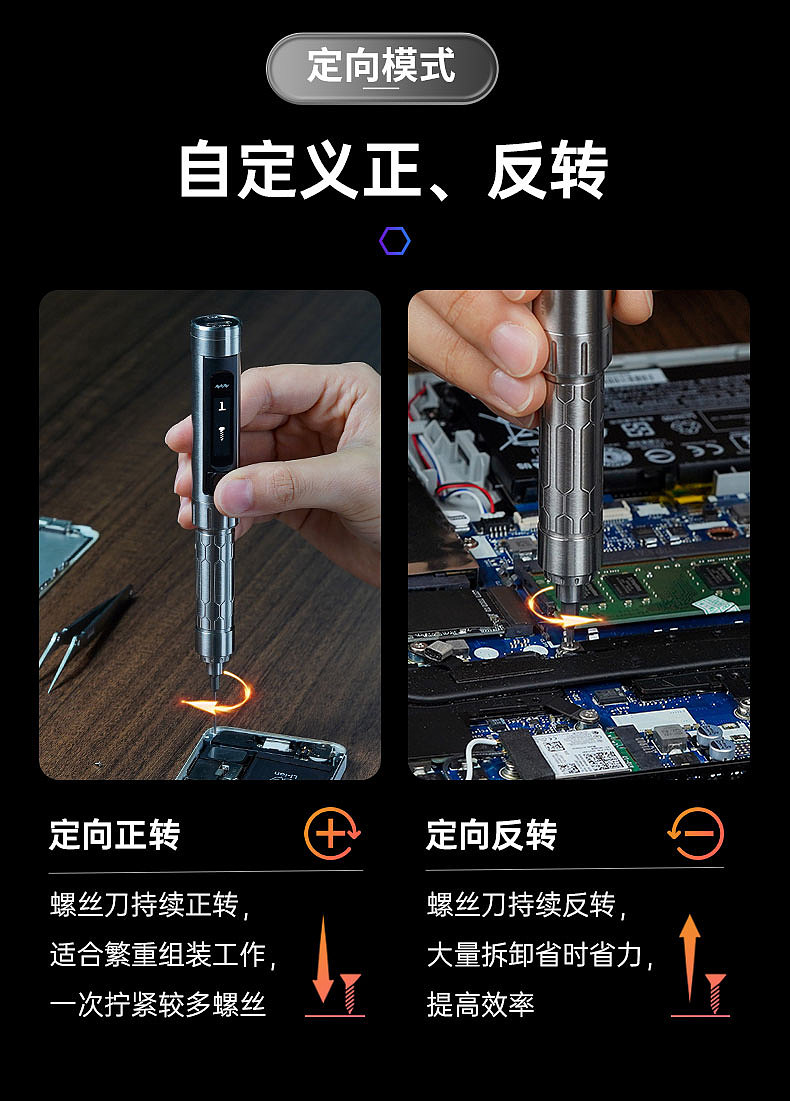 定向模式

自定义正、反转

定向正转

螺丝刀持续正转，
适合繁重组装工作，
一次拧紧较多螺丝

定向反转

螺丝刀持续反转，
大量拆卸省时省力，
提高效率