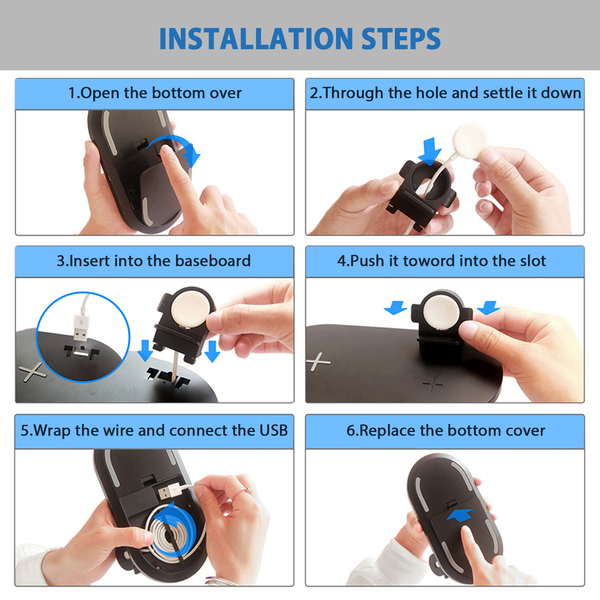 INSTALLATION STEPS

1.Open the bottom over

2.Through the hole and settle it down

3.Insert into the baseboard

4.Push it toword into the slot

5.Wrap the wire and connect the USB

6.Replace the bottom cover